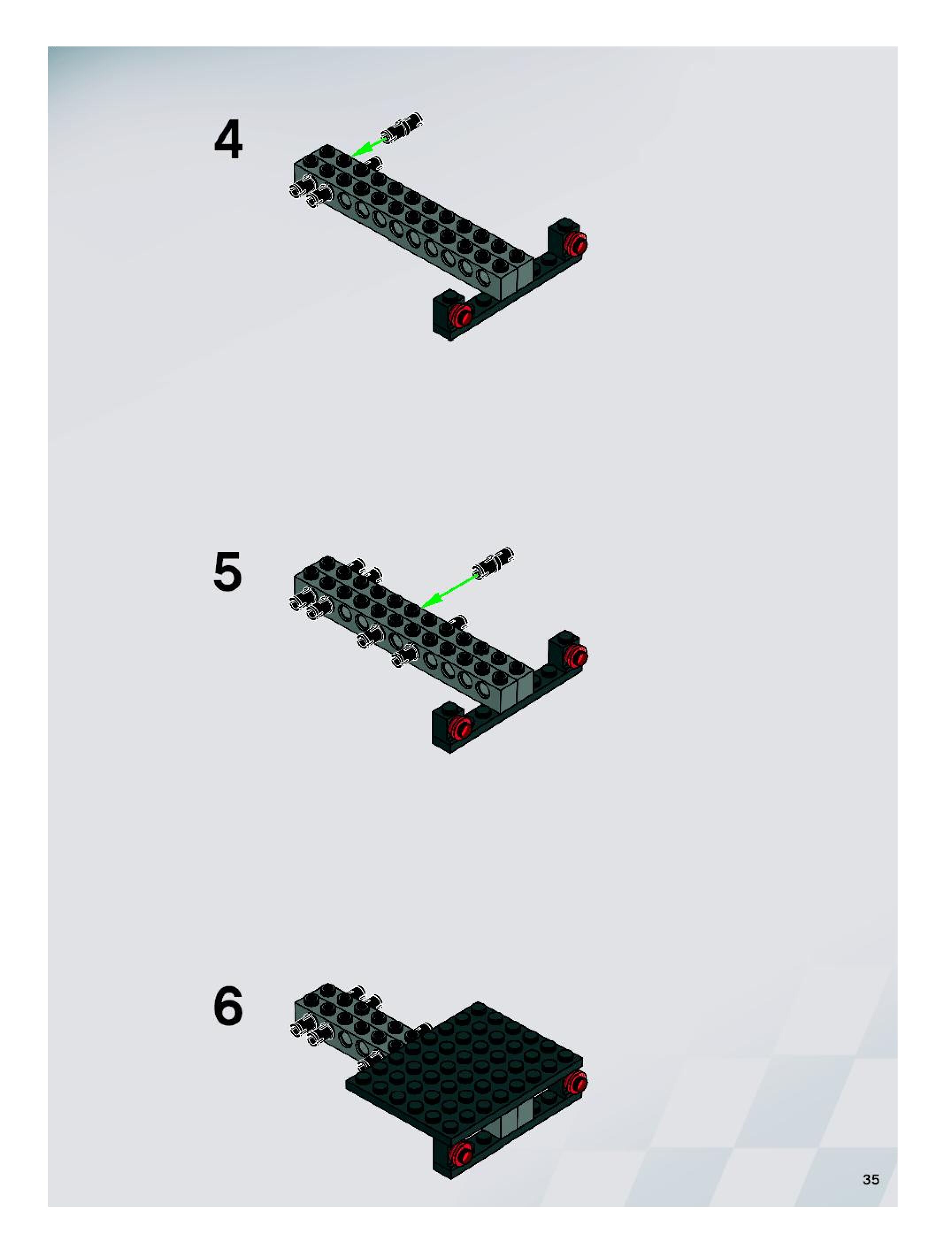 4

5

6

35