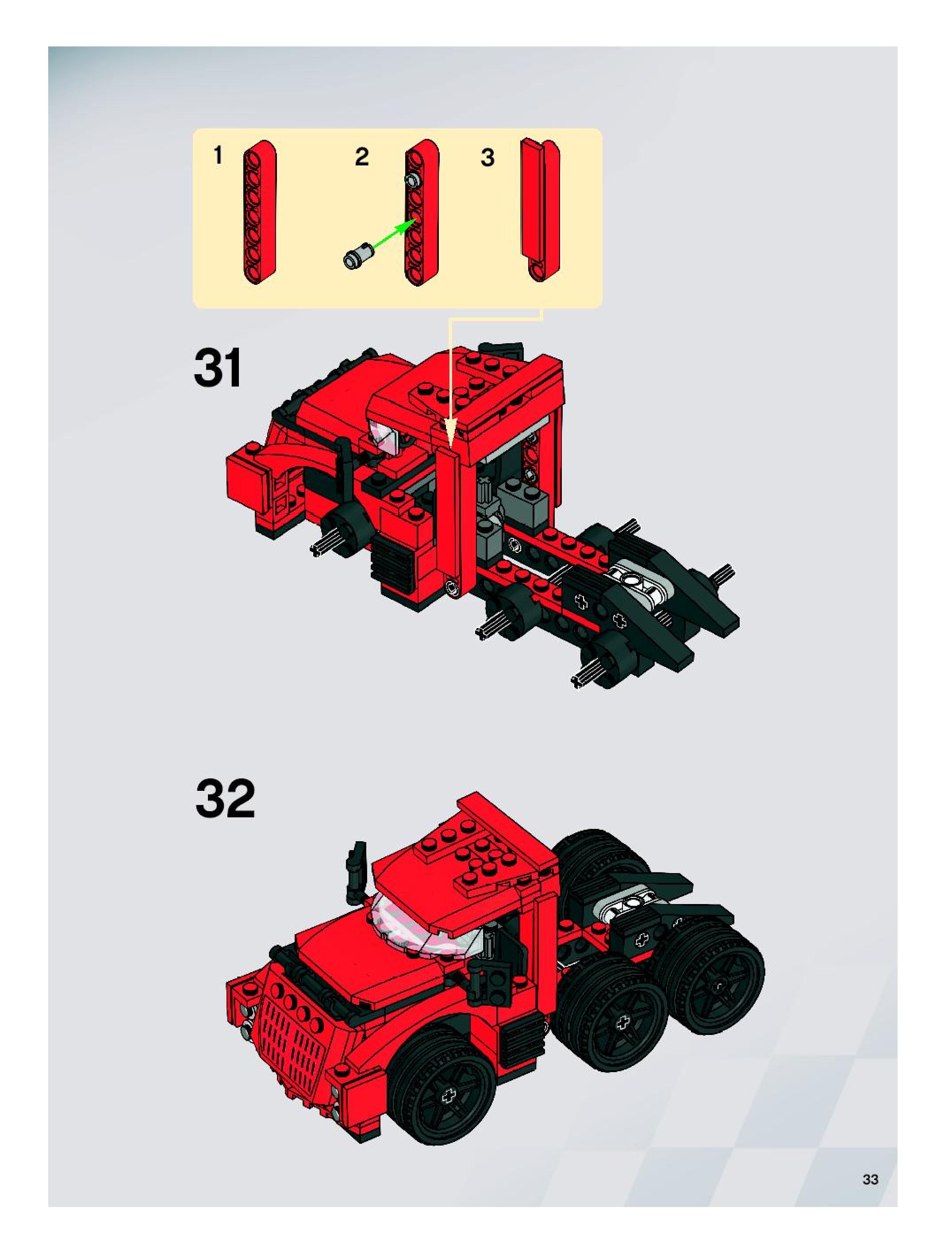 1 2 3

31

32

33