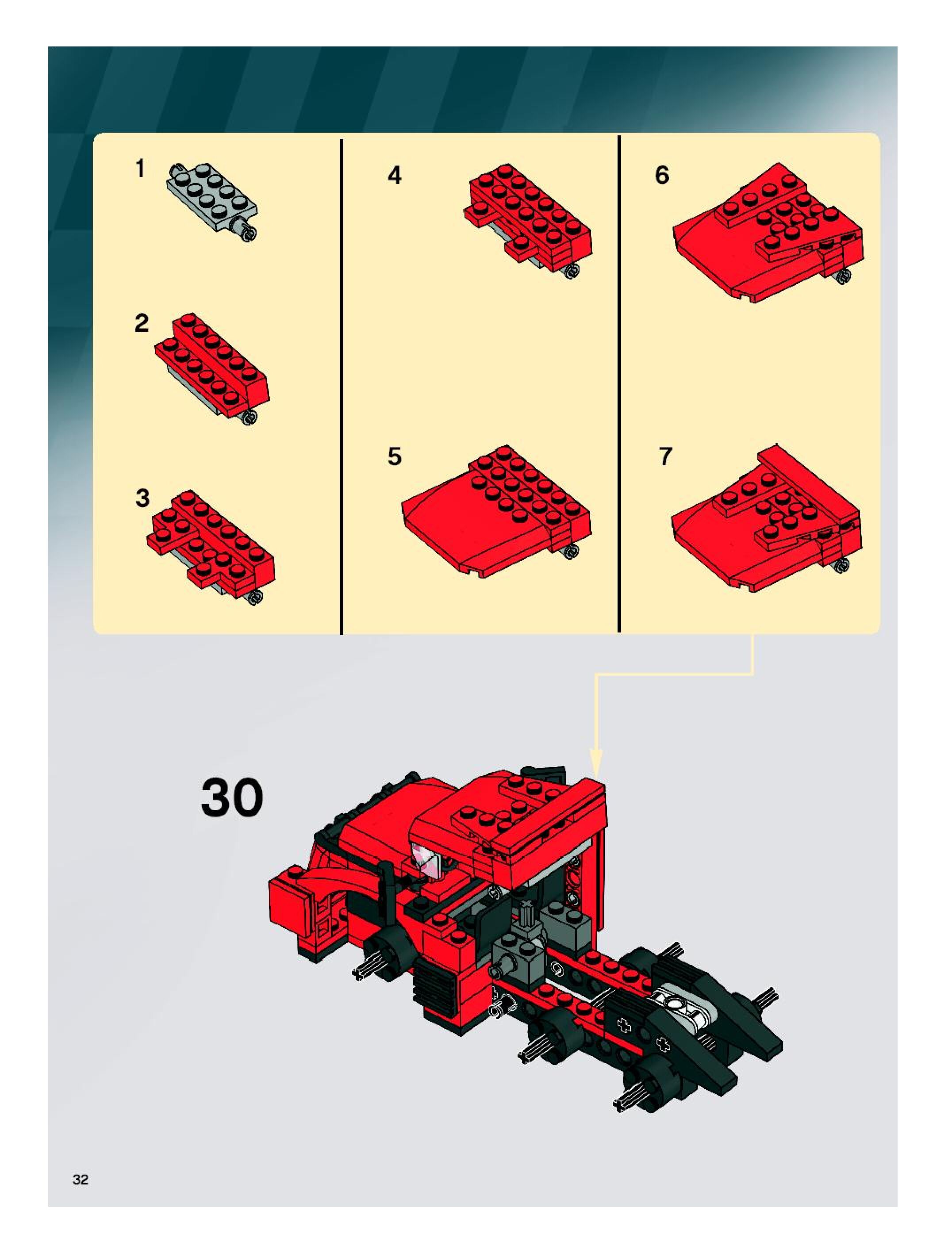 1

2

3

4

5

6

7

30

32