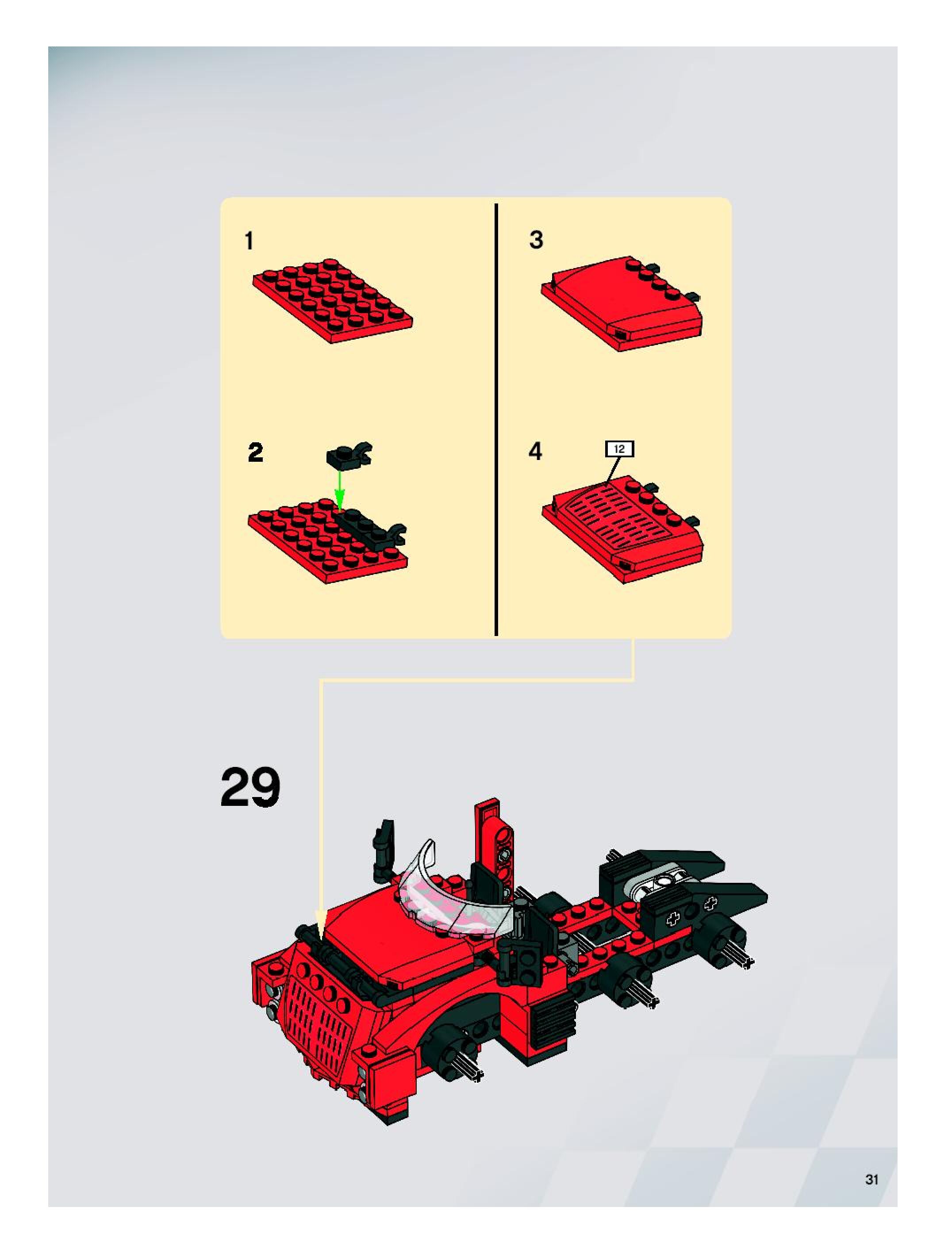 1

2

3

4

12

29

31