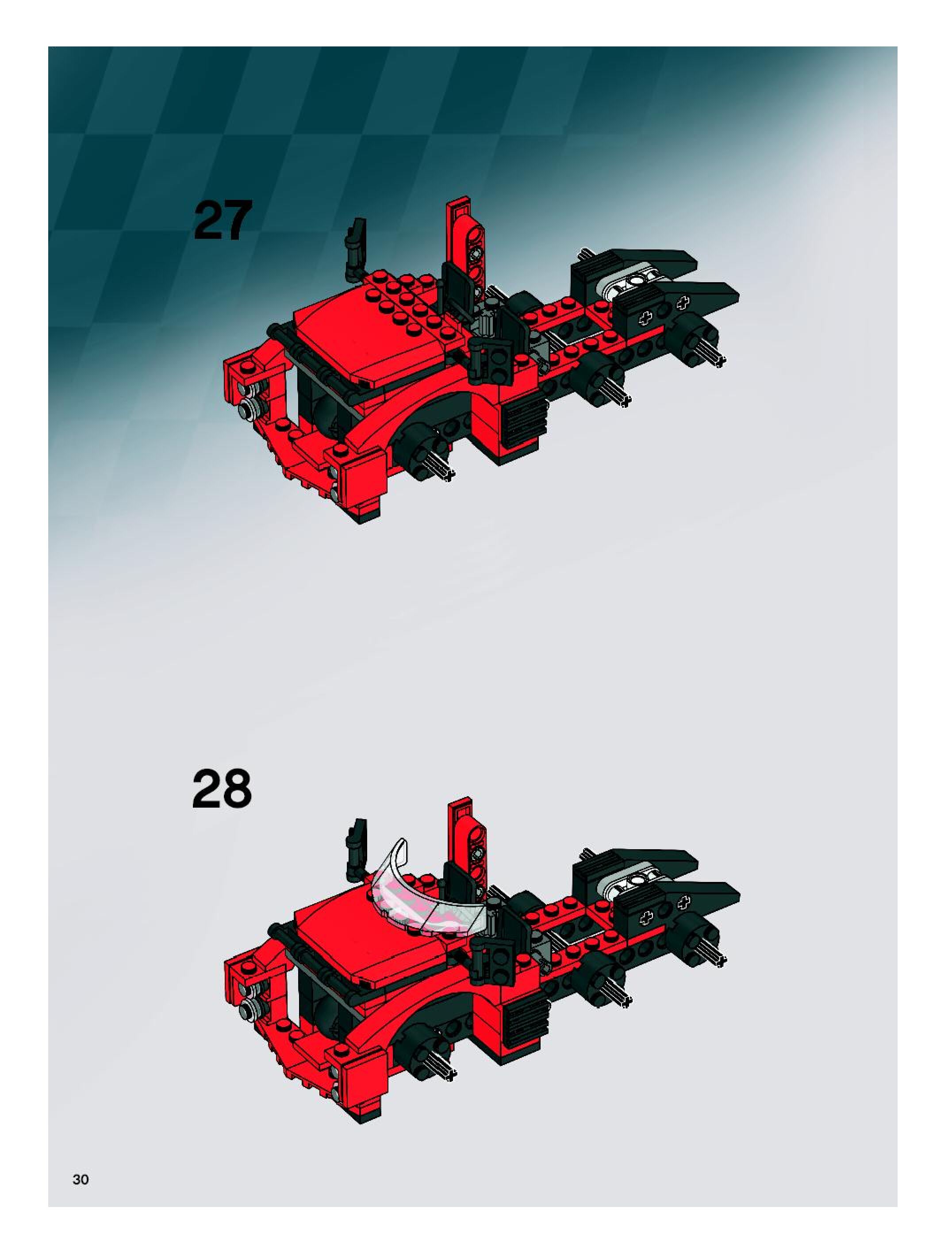 27

28

30