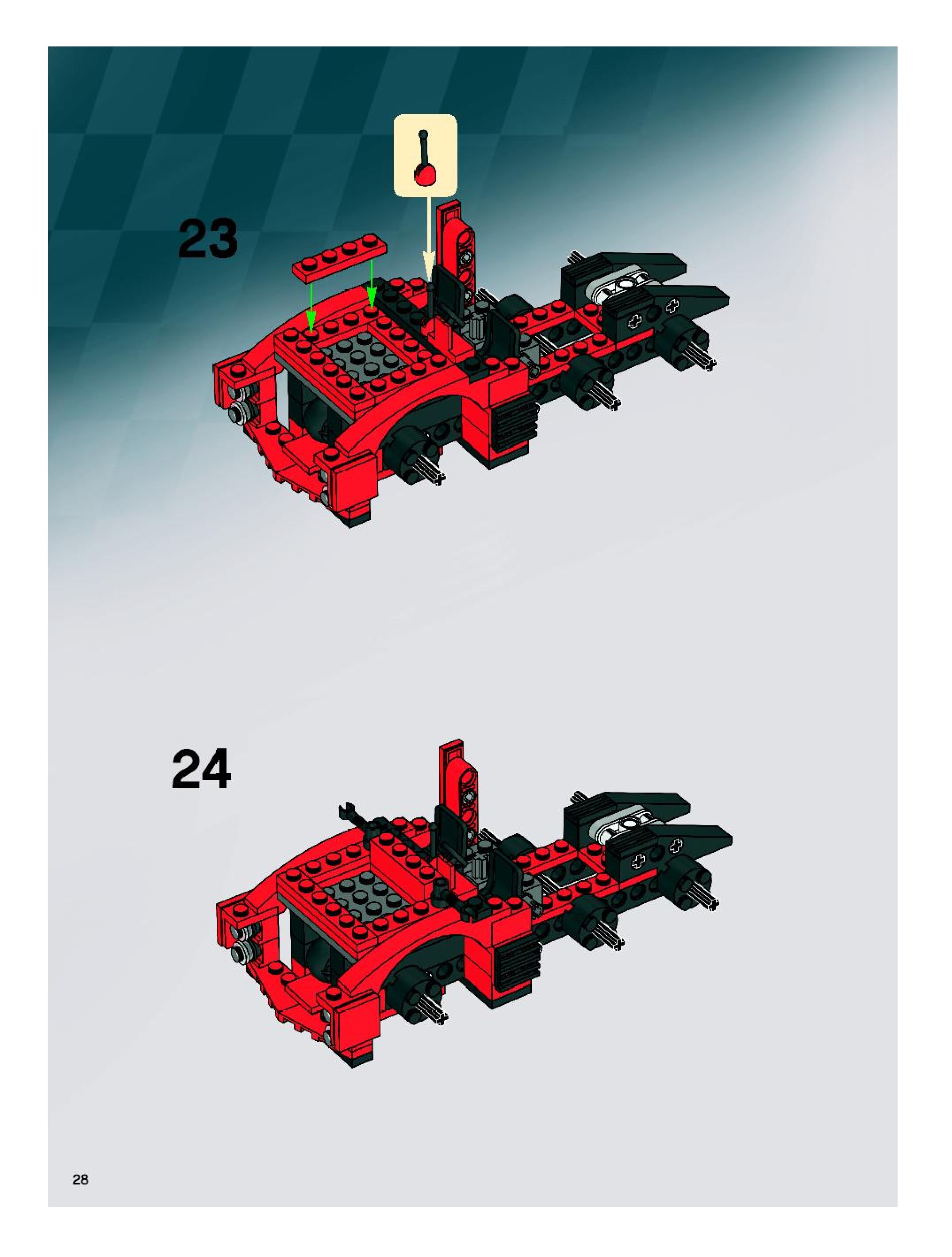 23

24

28