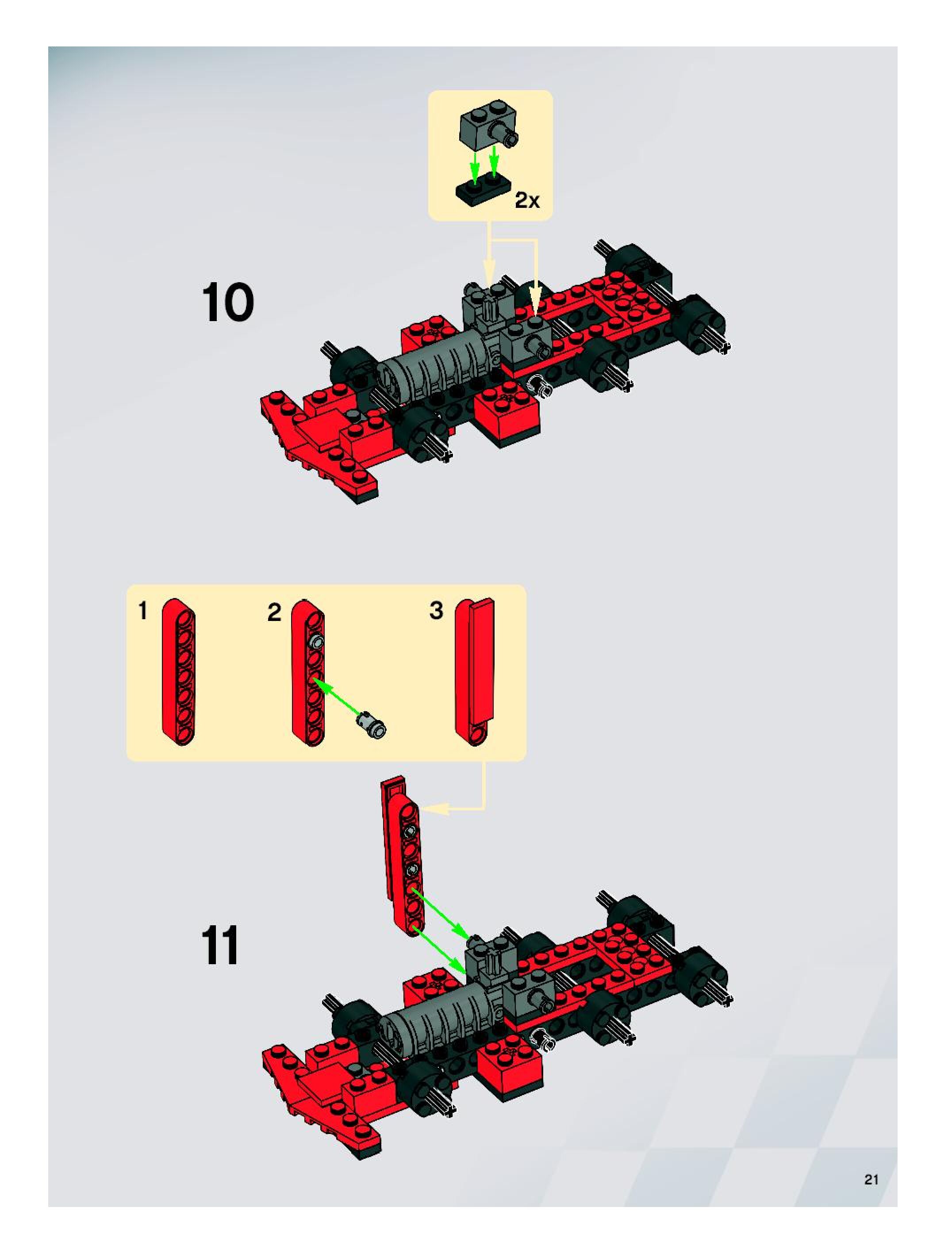 2x

10

1

2

3

11

21