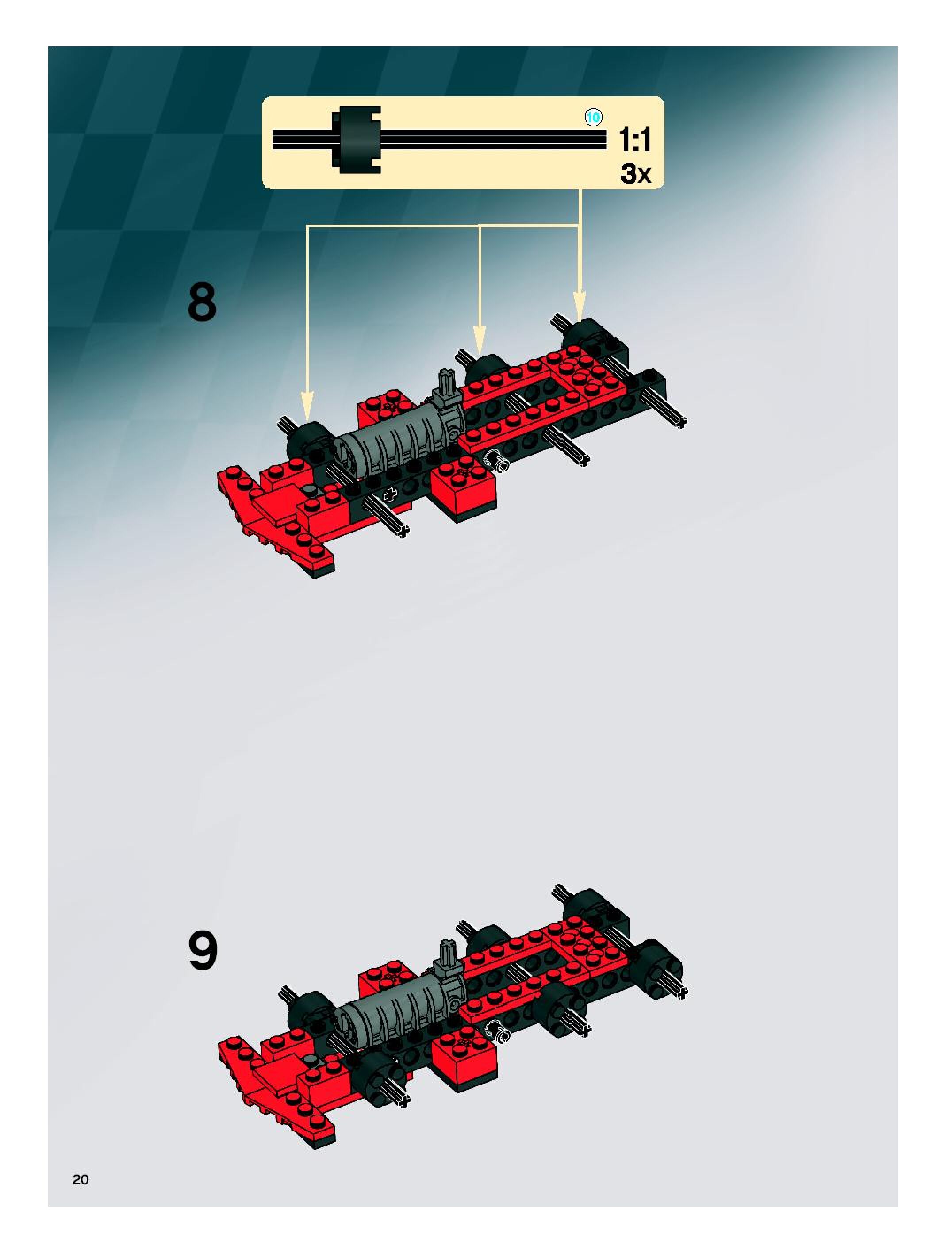 10

1:1
3x

8

9

20