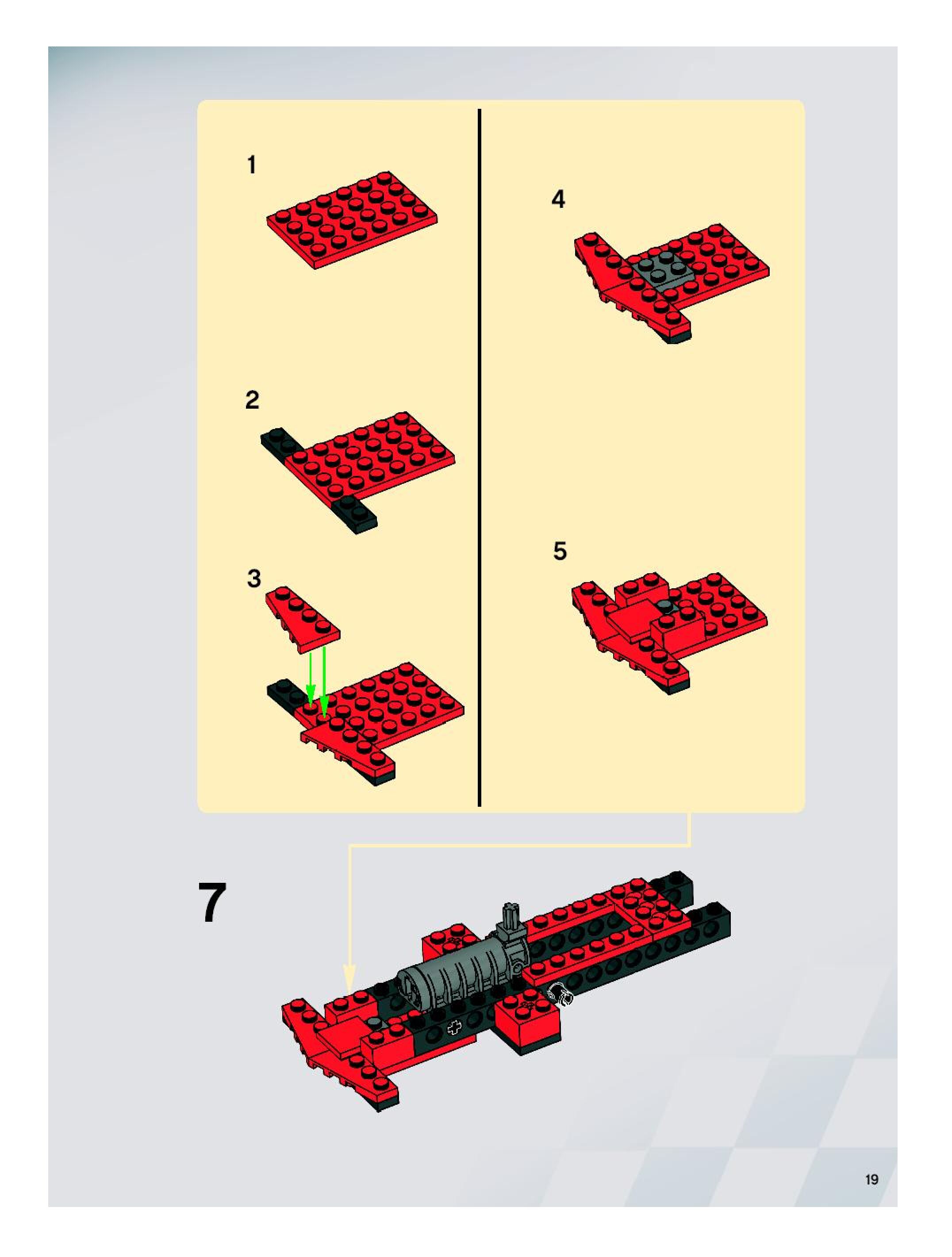 1

2

3

4

5

7

19