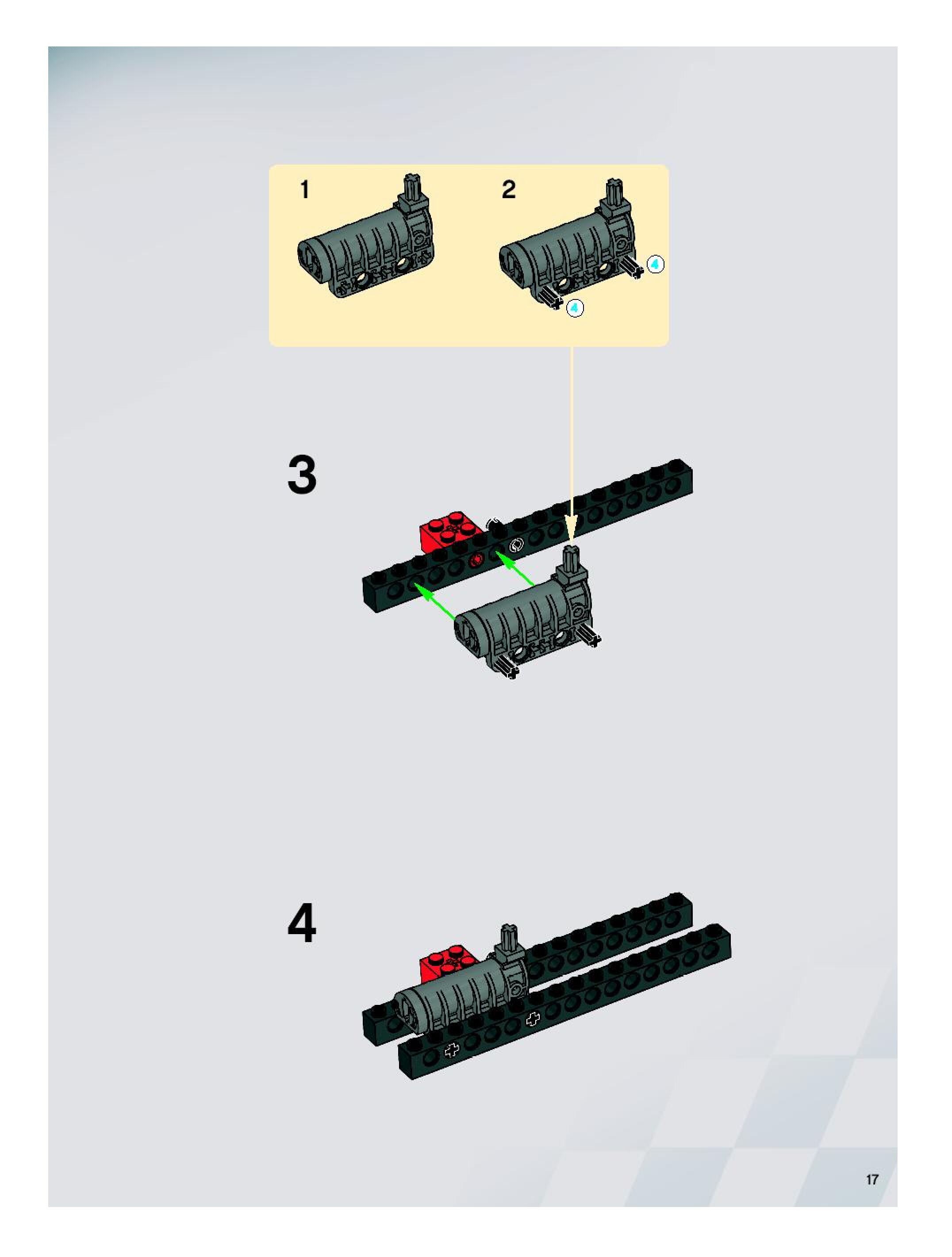 1

2

4

4

3

4

17