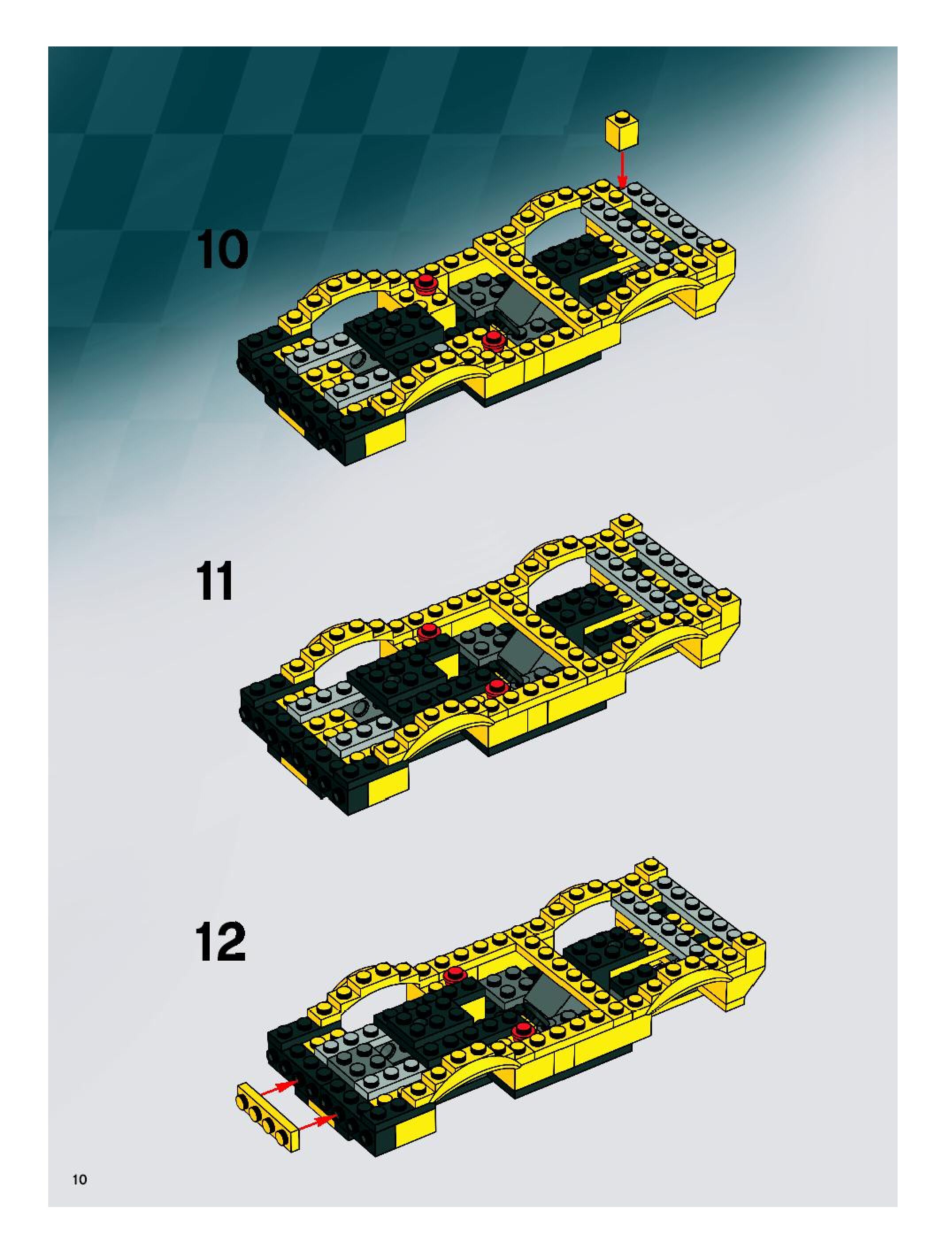 10

11

12

10