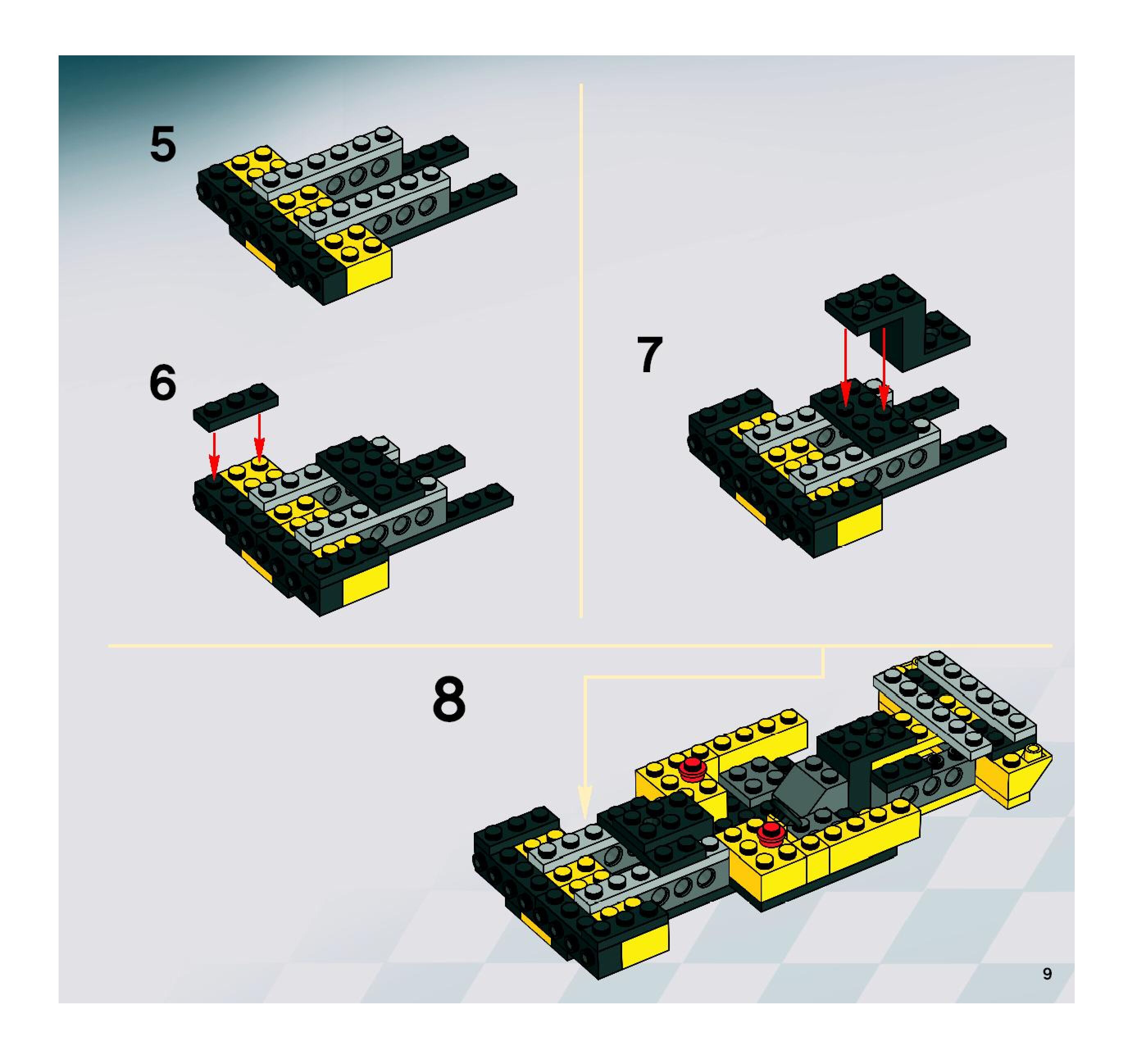 5

6

7

8

9