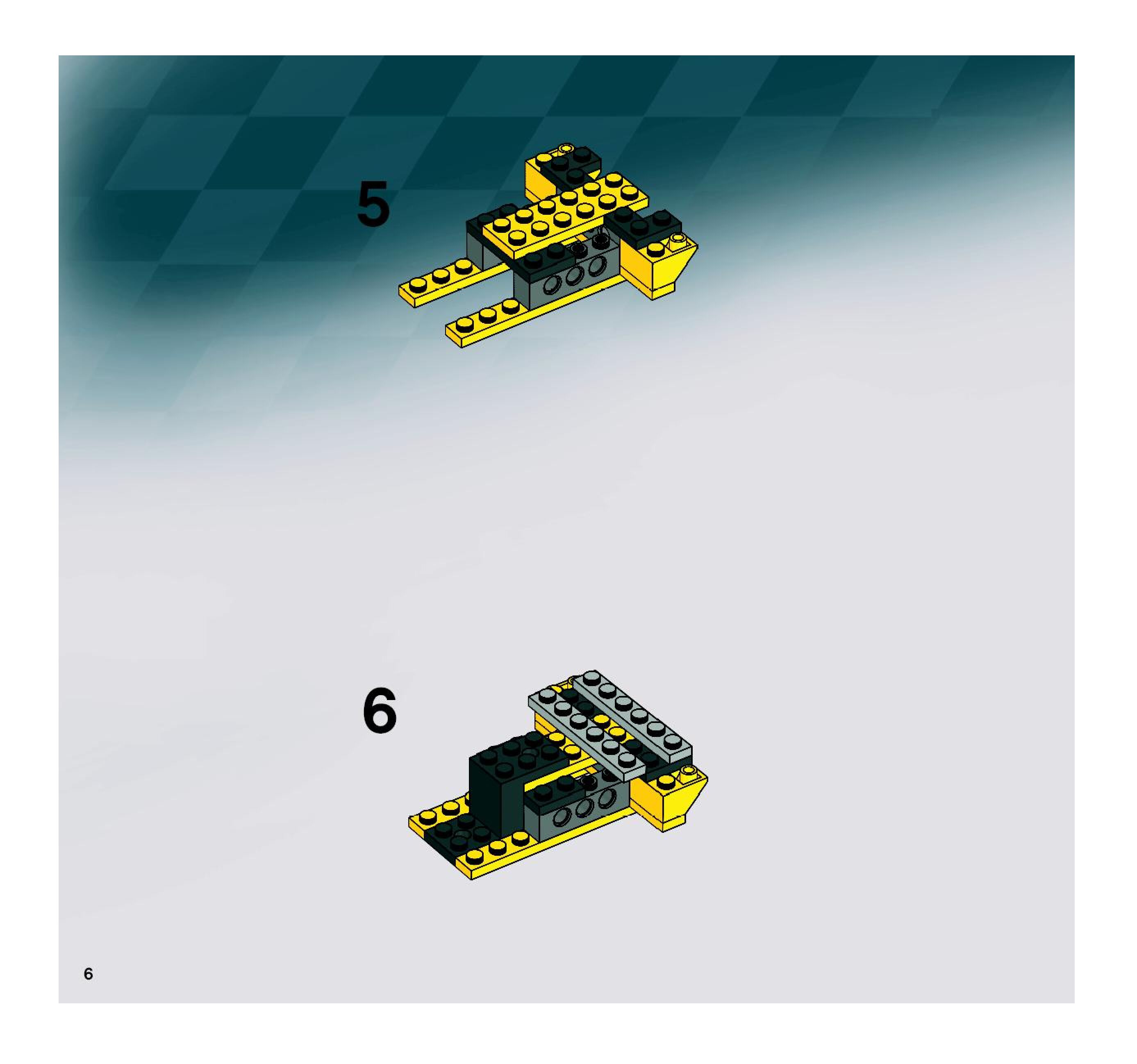 5

6

6