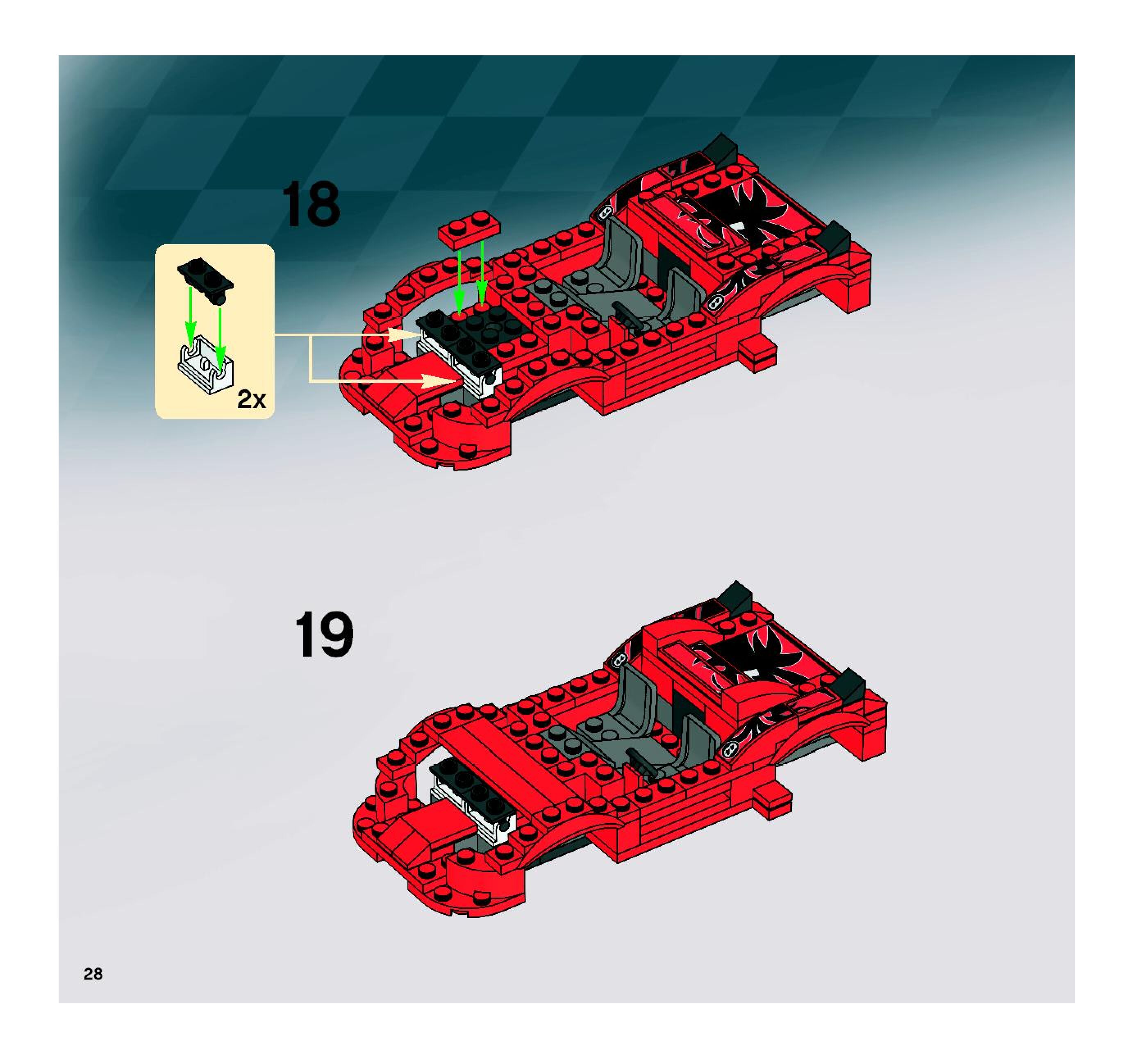 18

2x

19

28