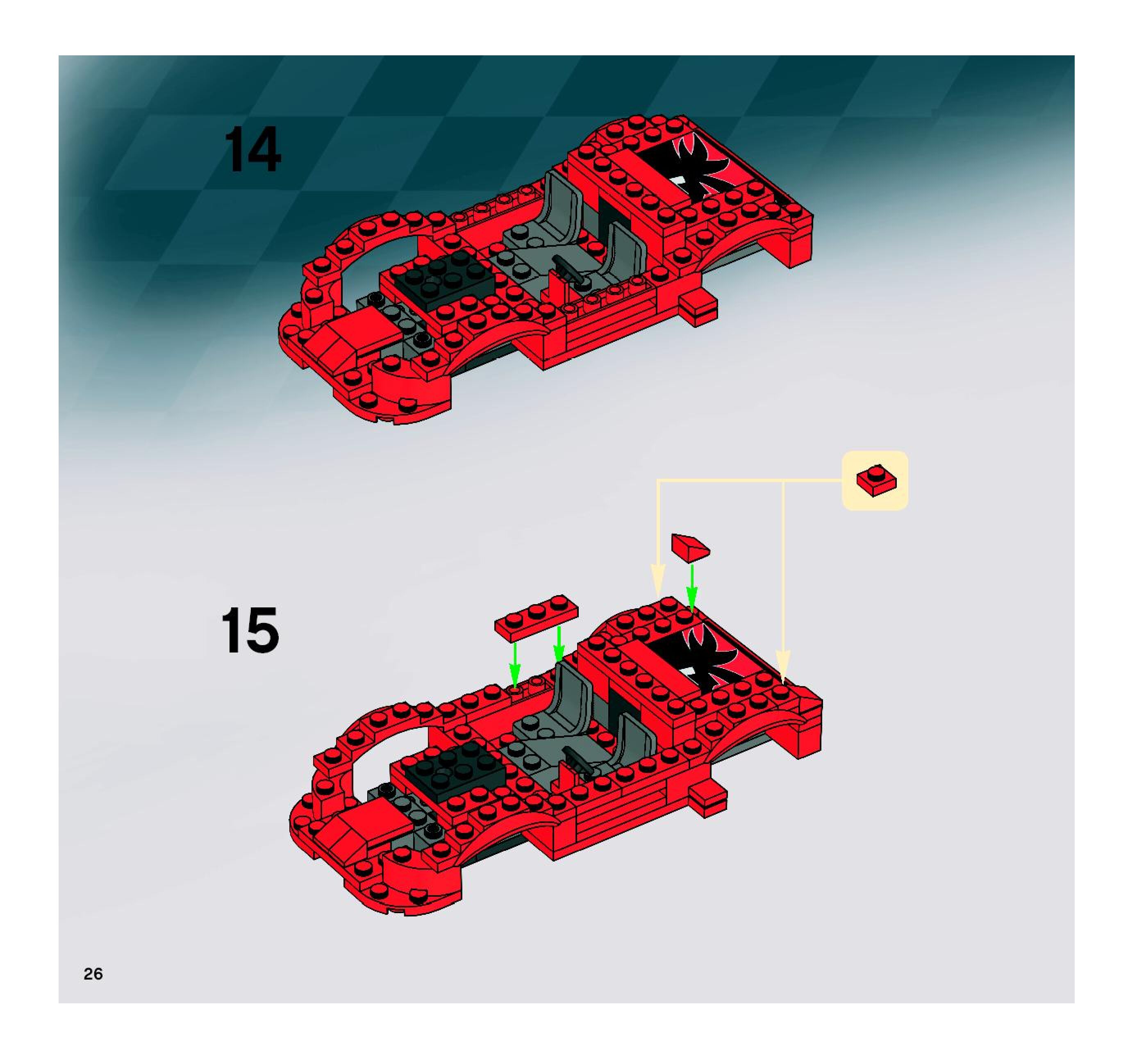 14

15

26