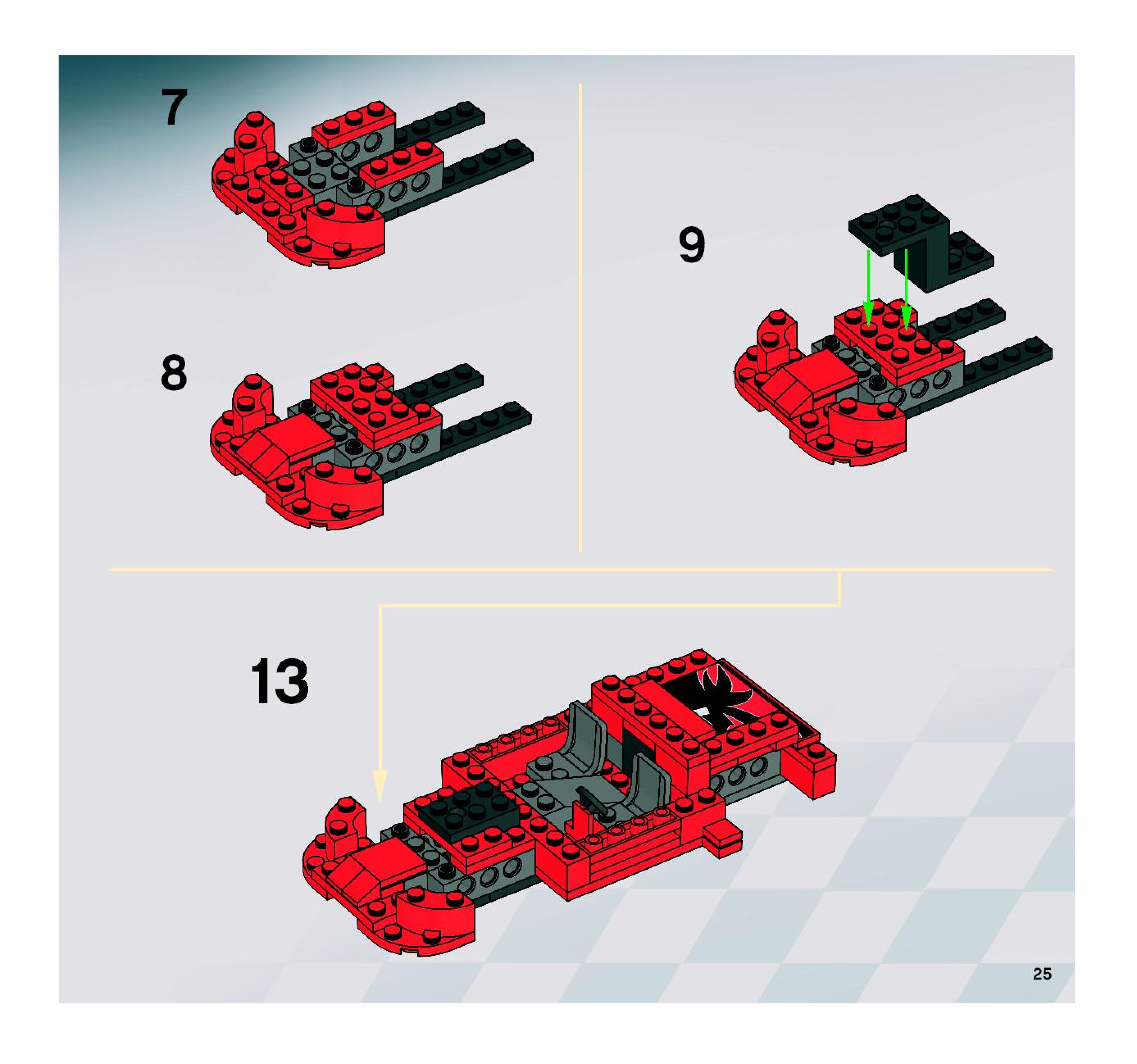 7

8

9

13

25