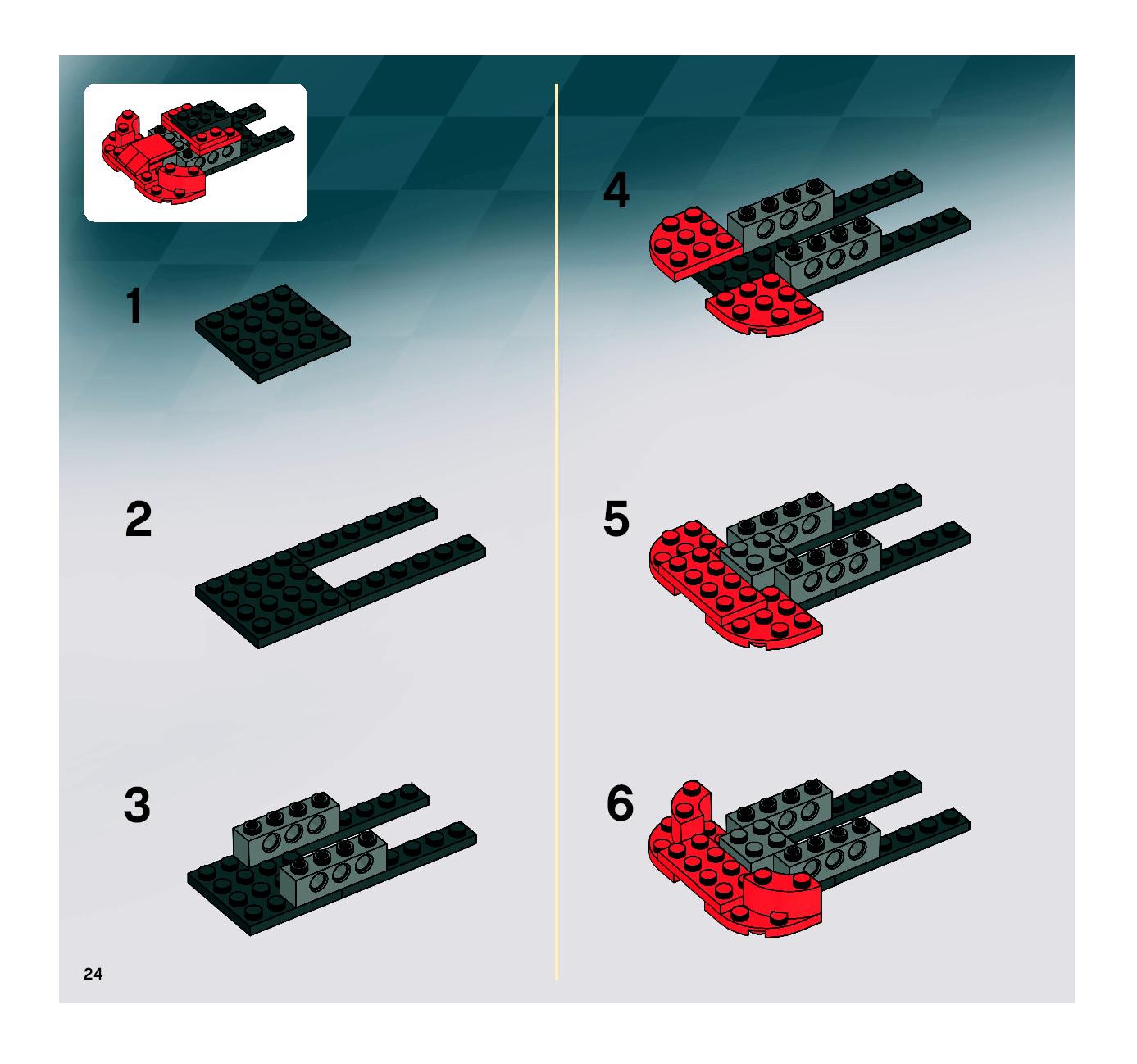 1

2

3

24

4

5

6