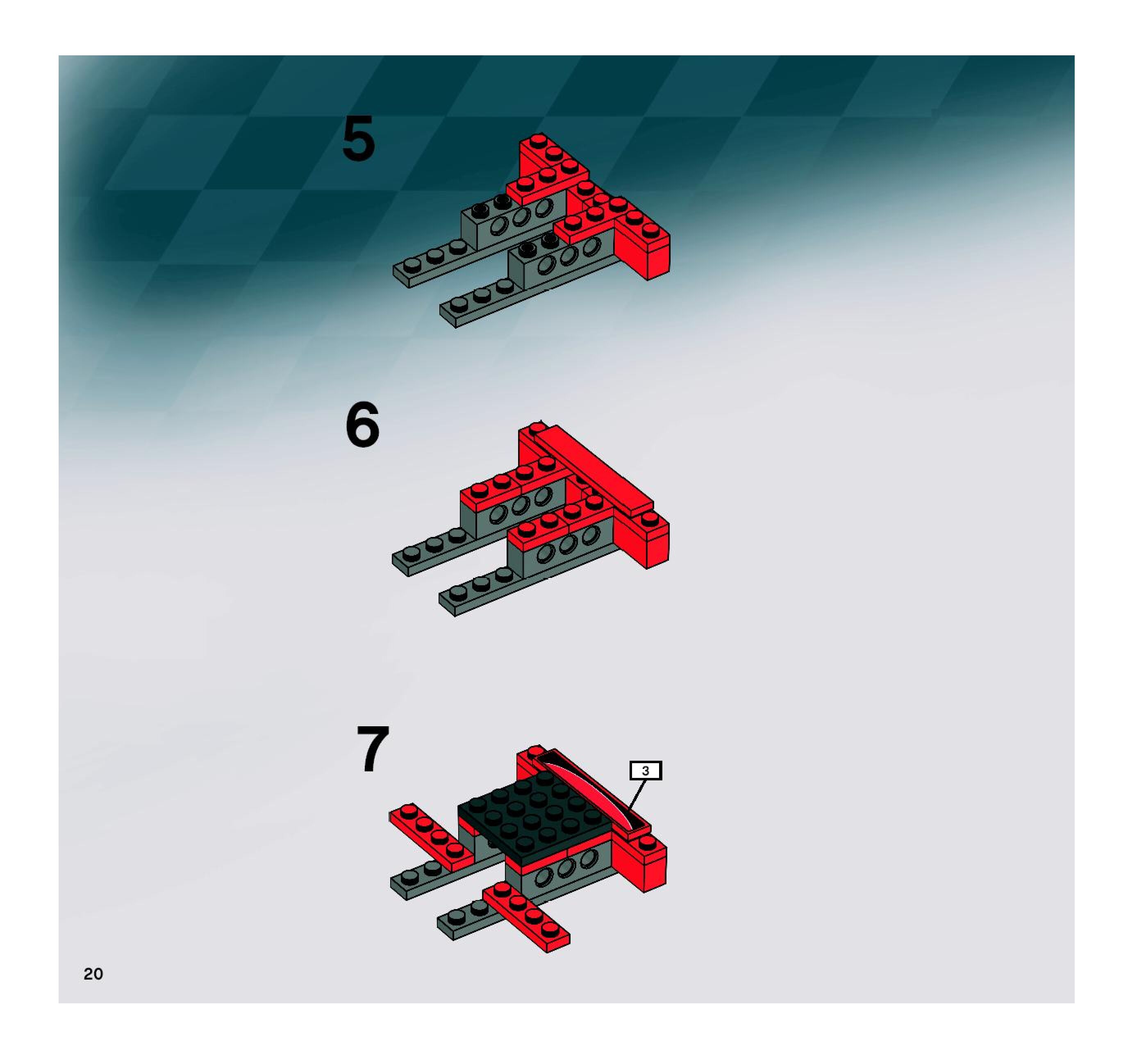 5

6

7

3

20