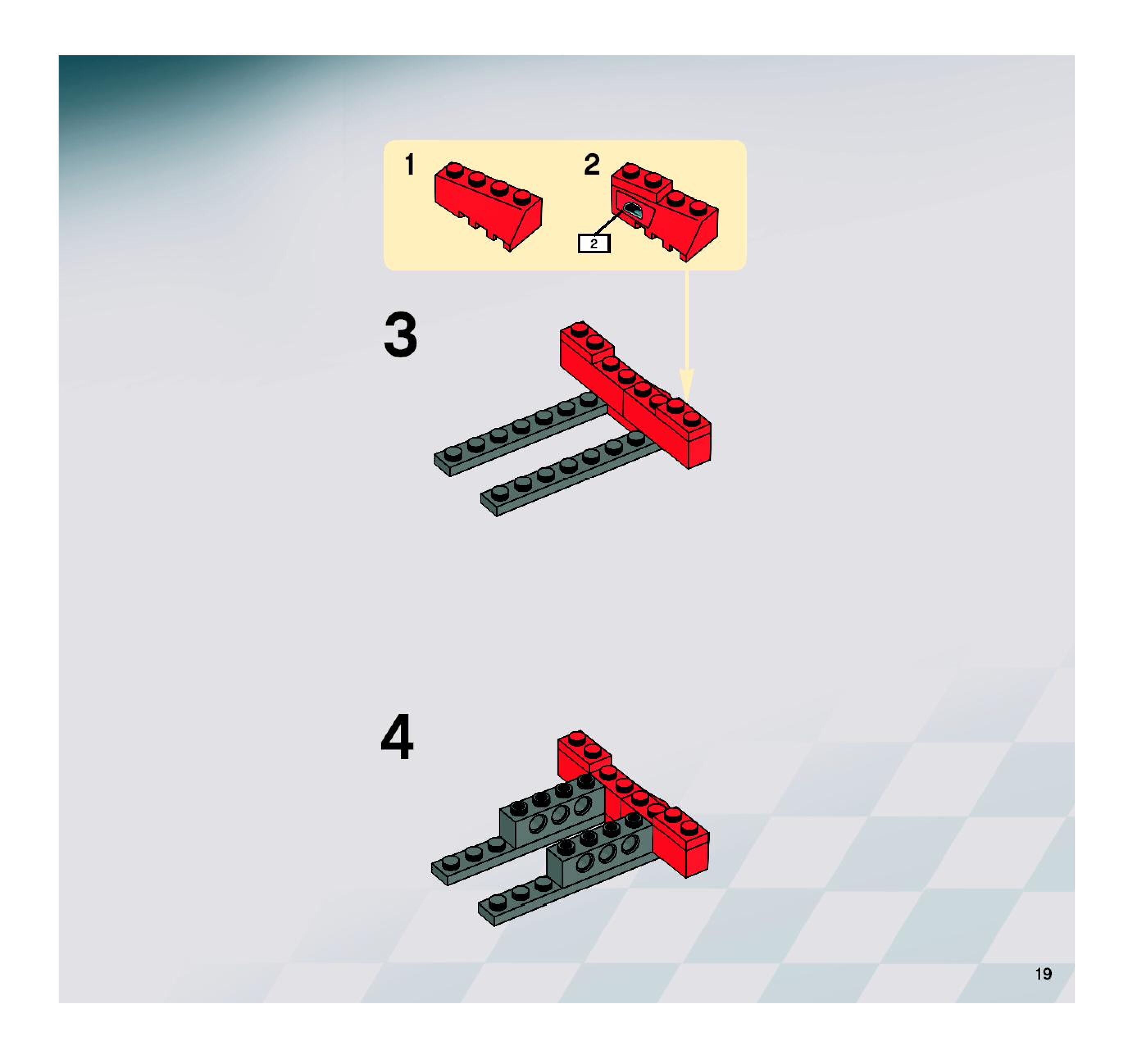 1

2

2

3

4

19