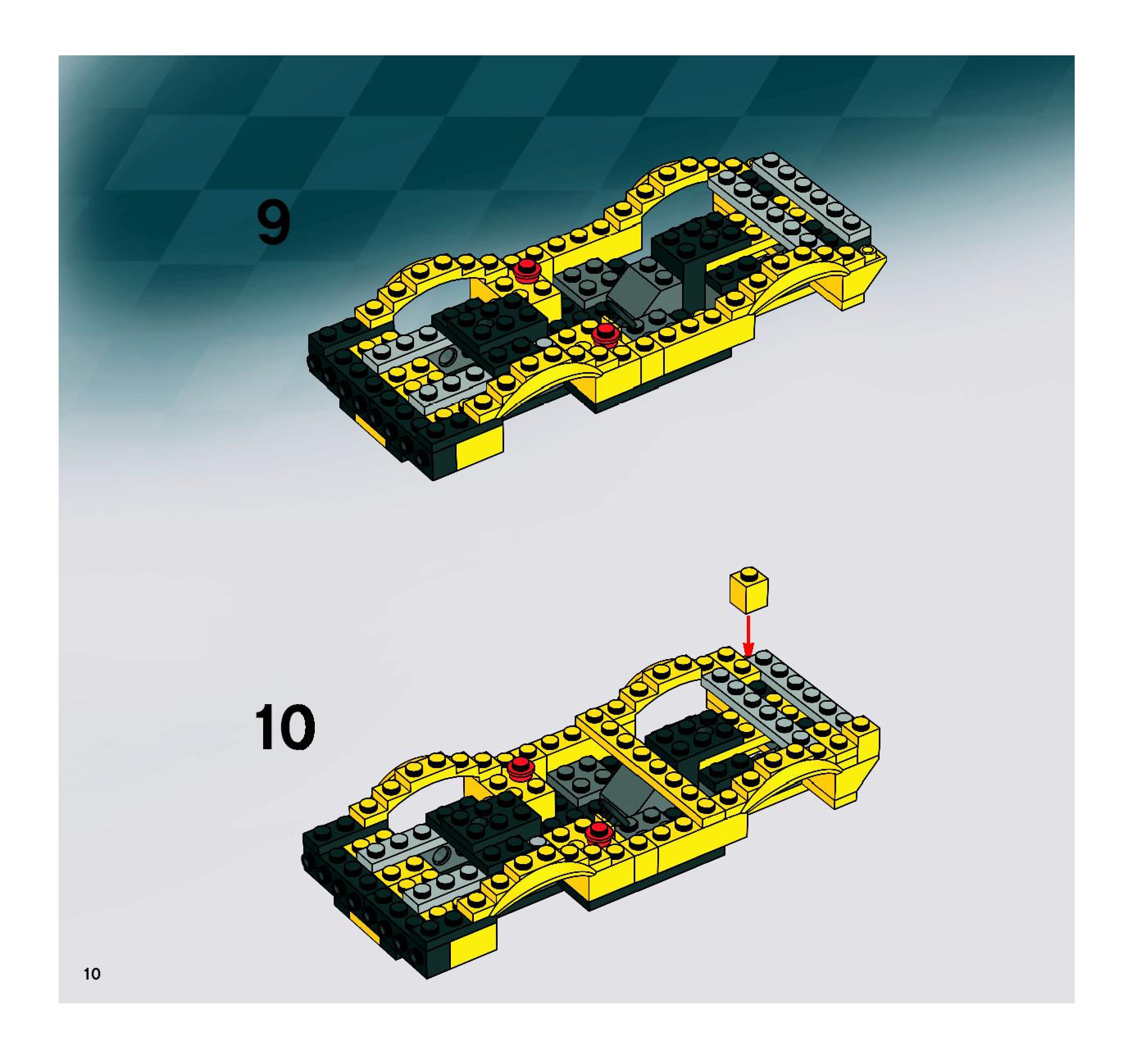 9

10

10