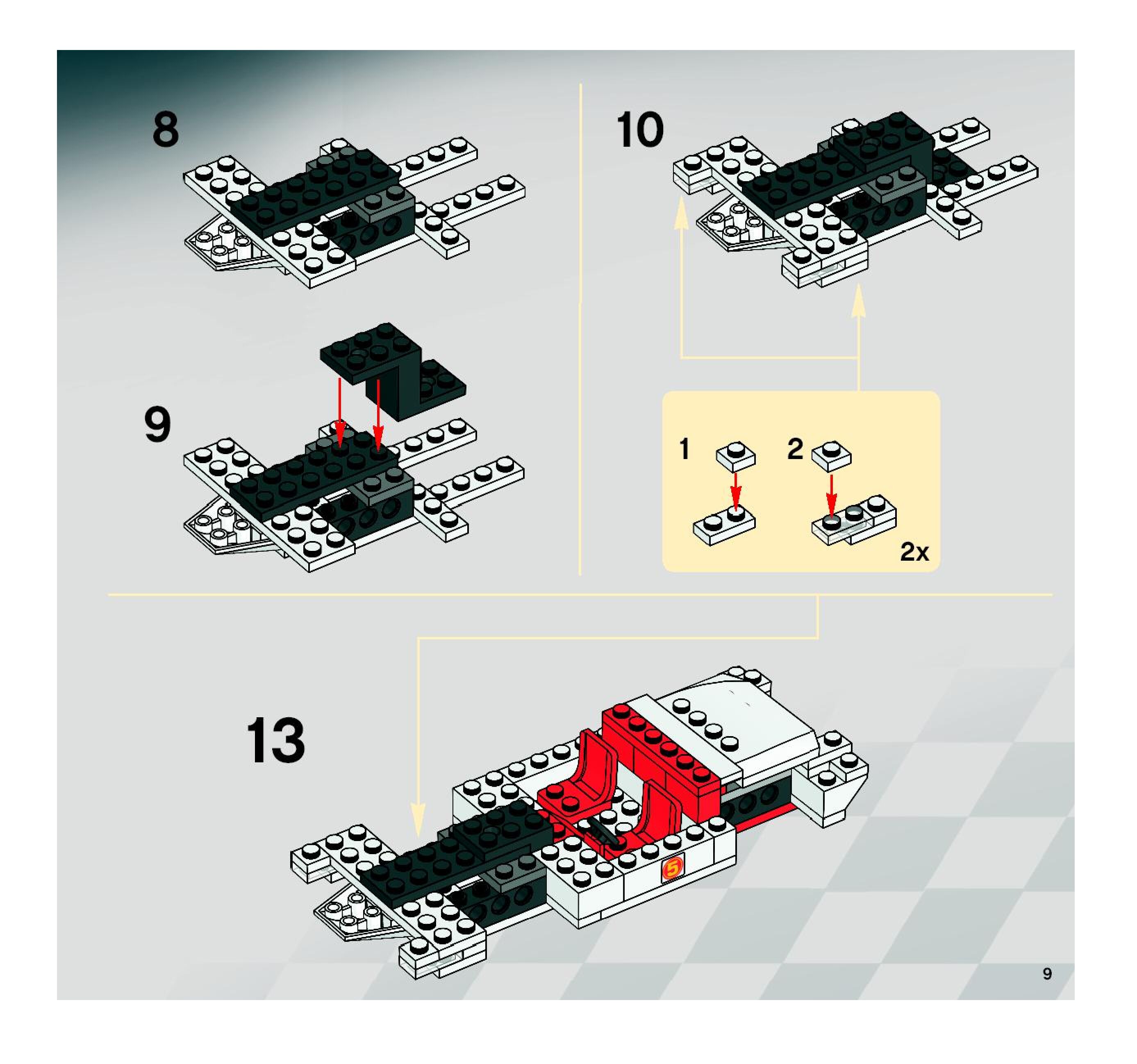 8

9

10

1

2

2x

13

5

9