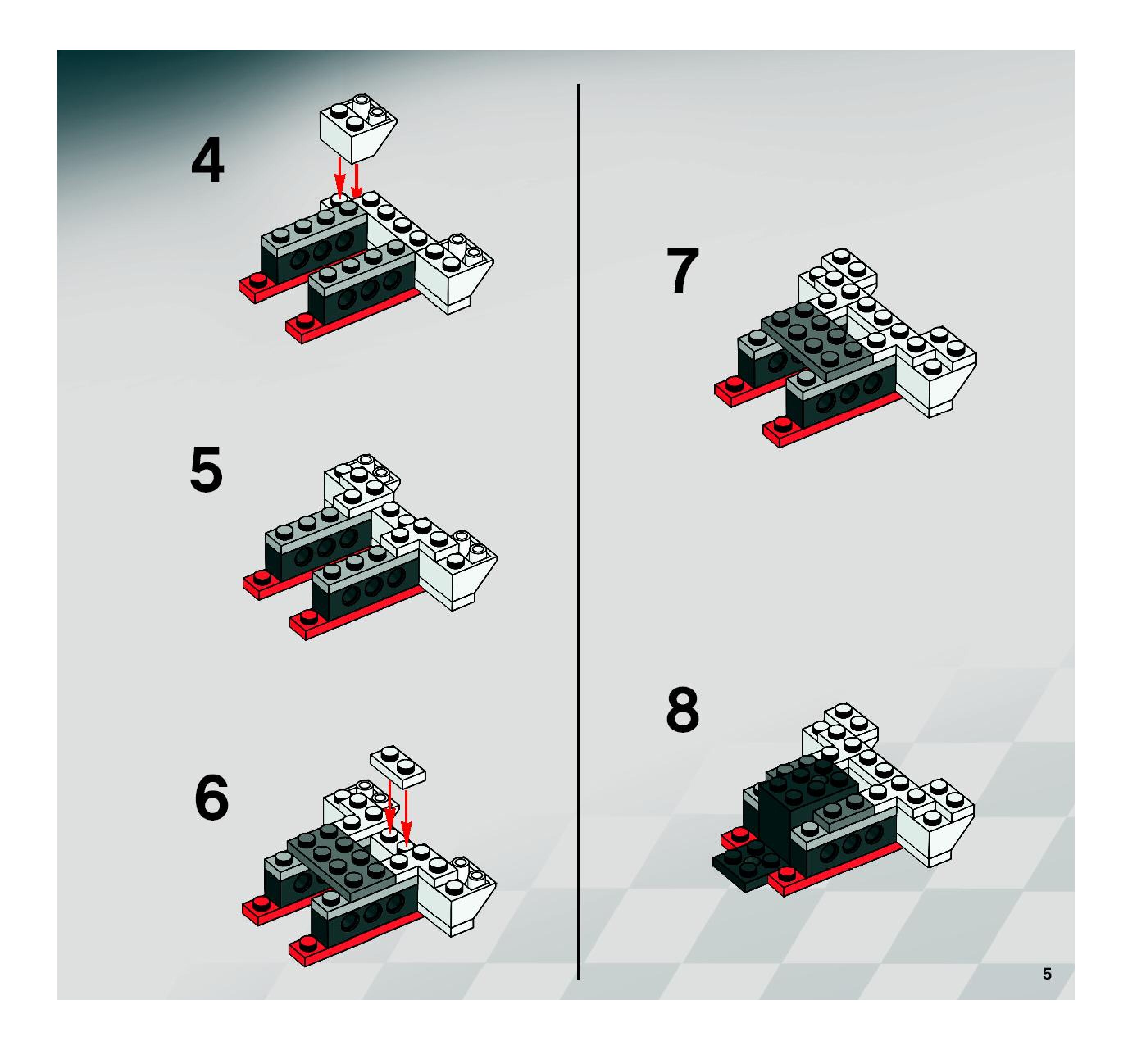 4

5

6

7

8

5