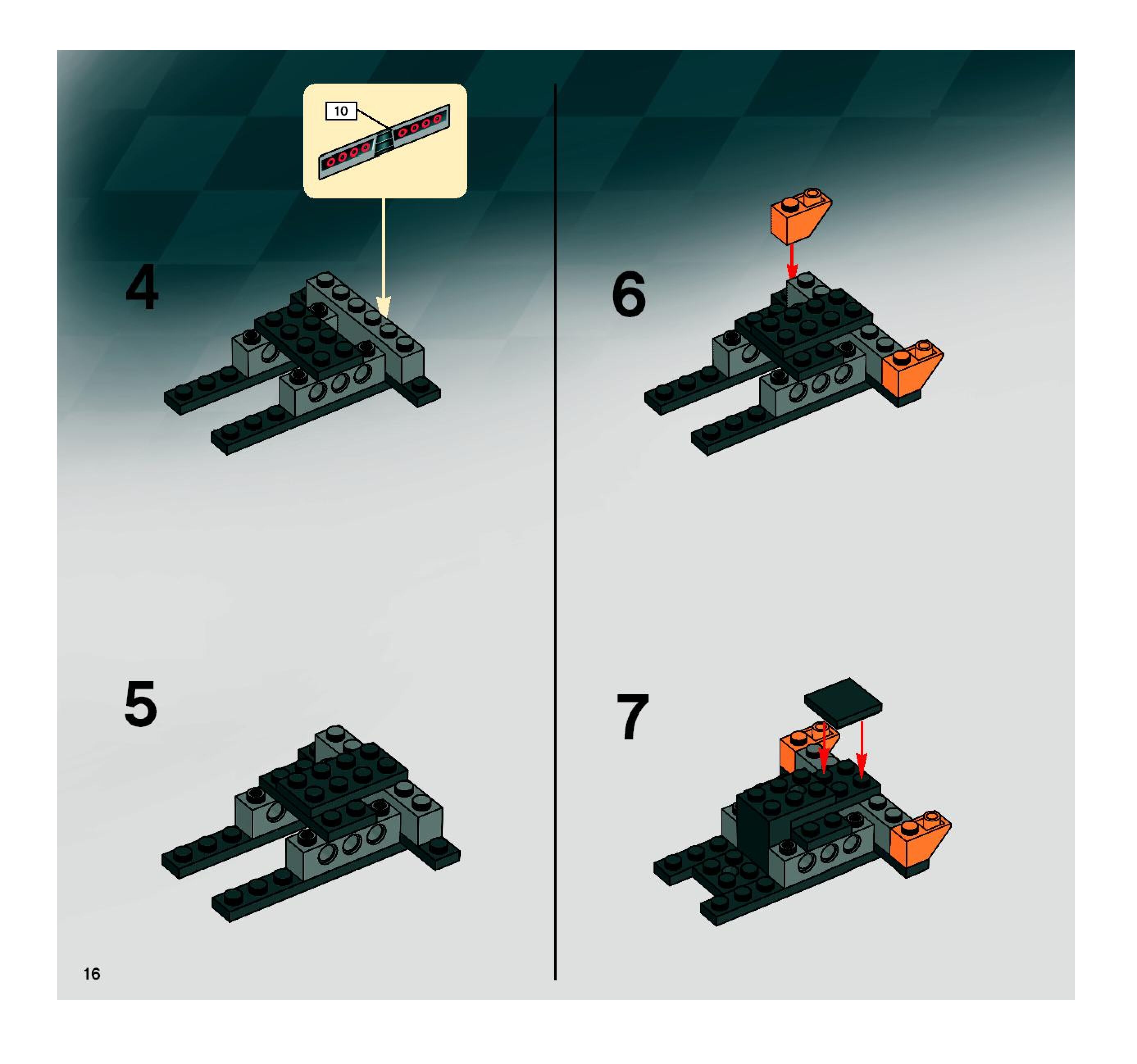 10

4

5

6

7

16