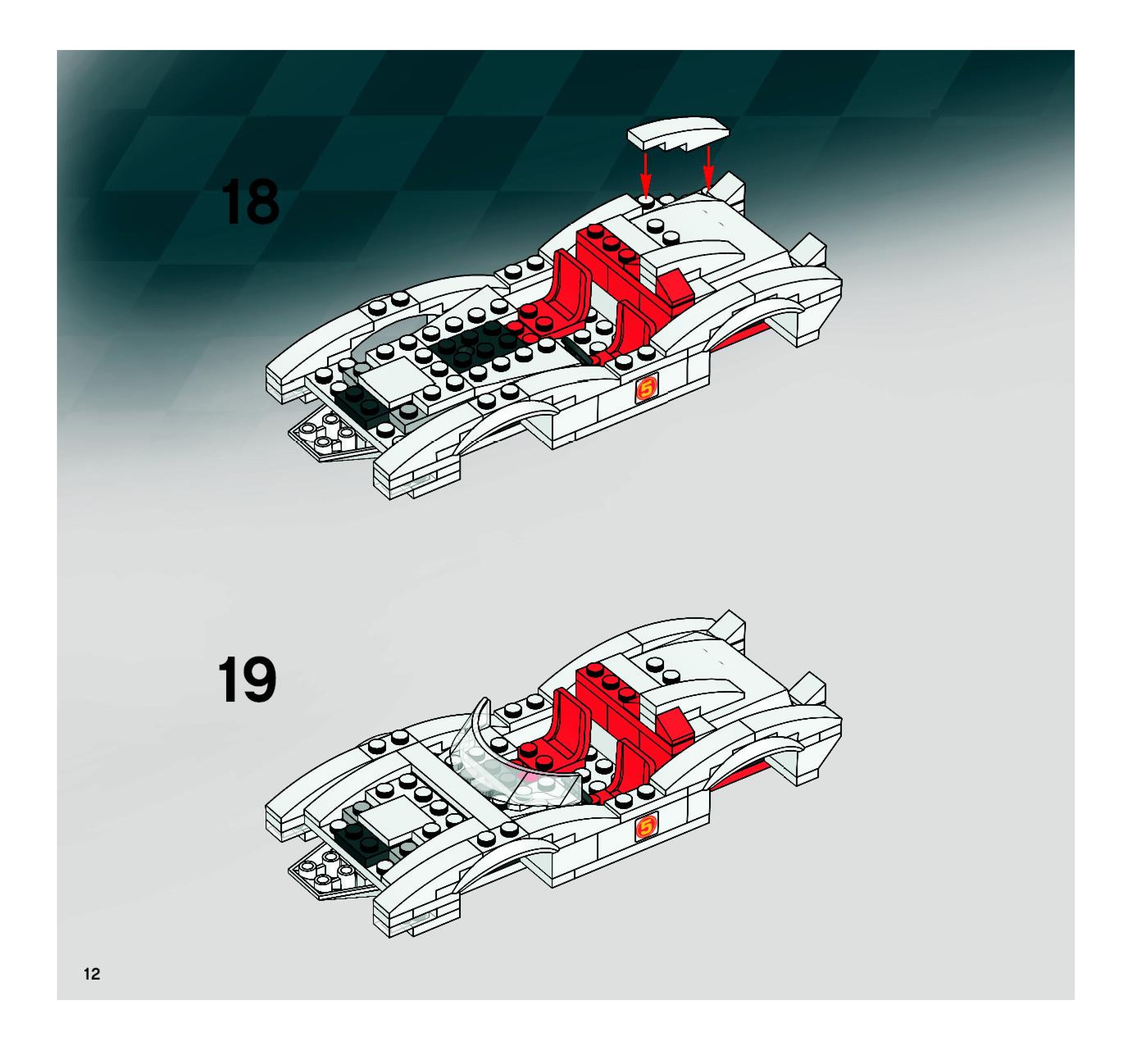 18

5

19

5

12