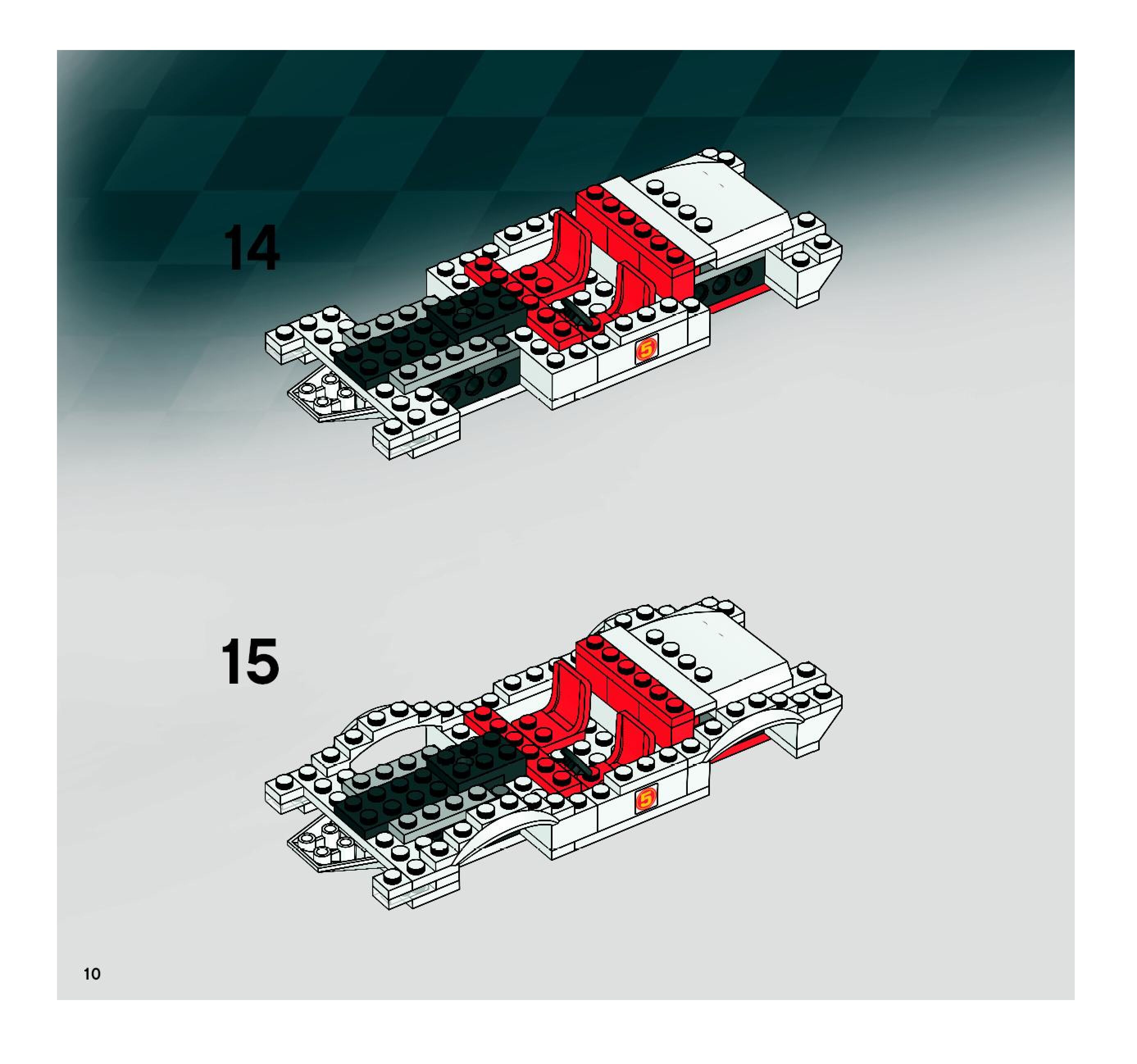 14

5

15

5

10