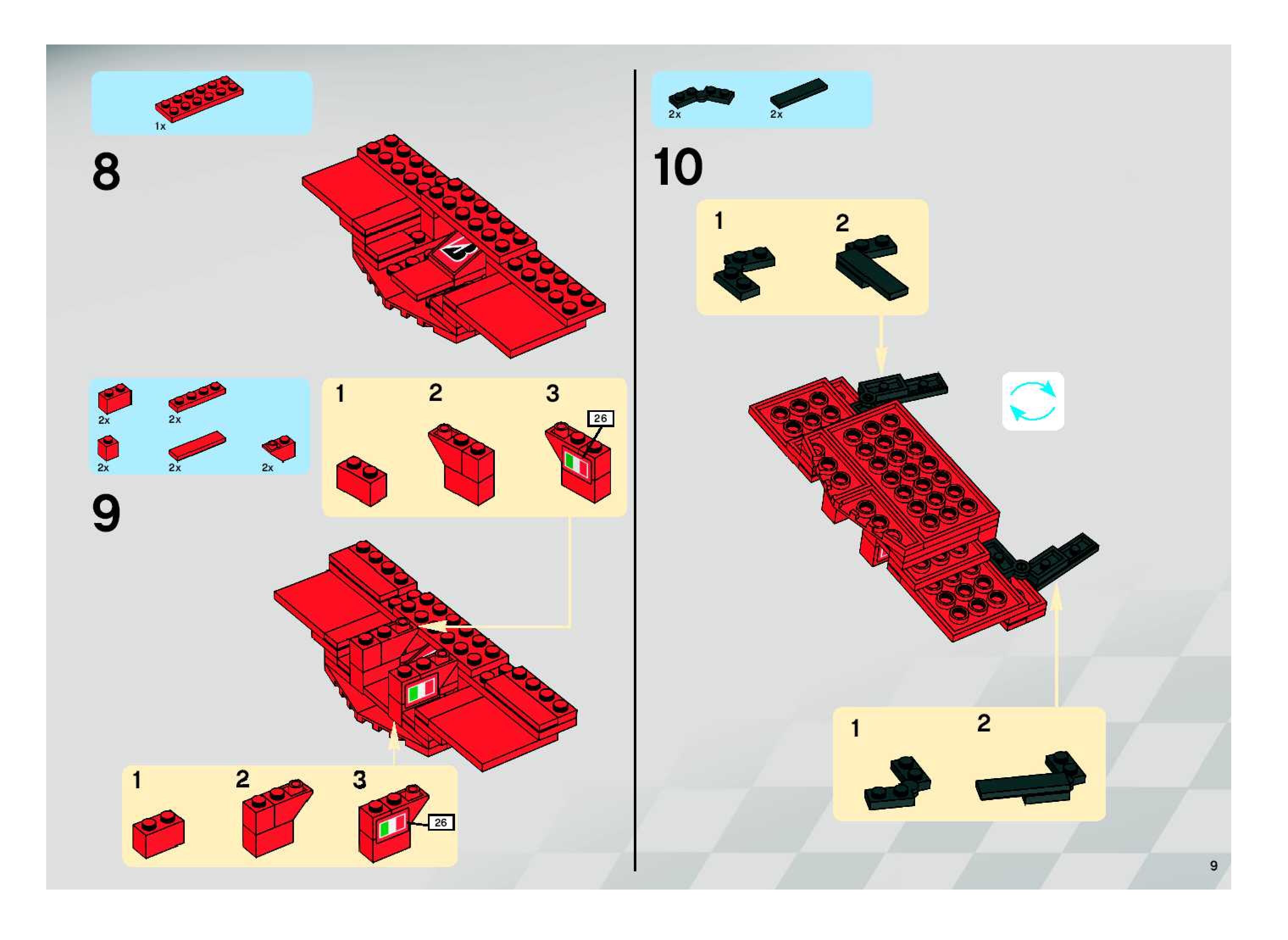 1x

8

2x 2x
2x 2x 2x

9

1 2 3
26

1 2 3
26

2x 2x

10

1 2

1 2

9