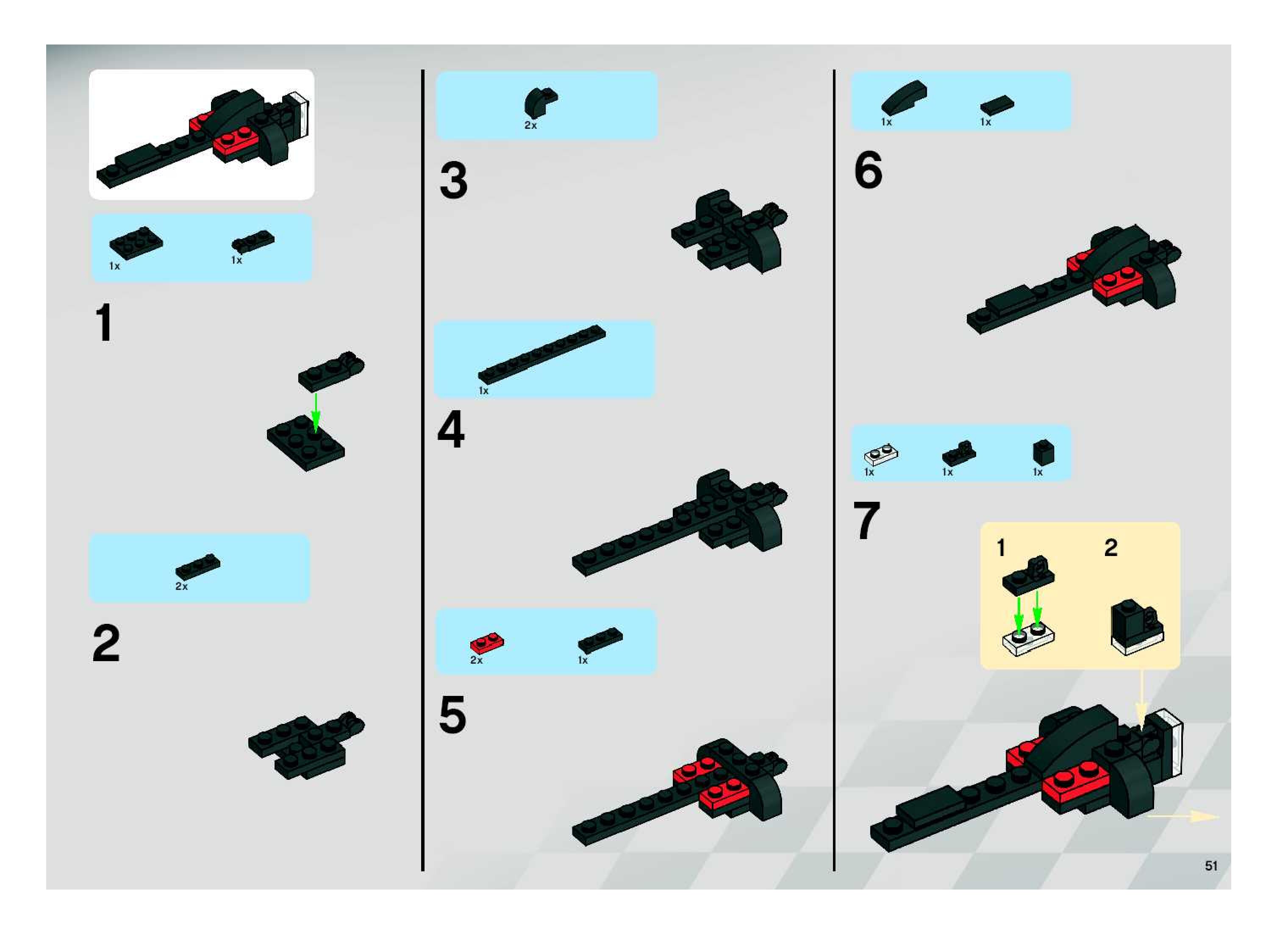 1x 1x

1

2x

2

2x

3

1x

4

2x 1x

5

1x 1x

6

1x 1x 1x

7

1 2

51