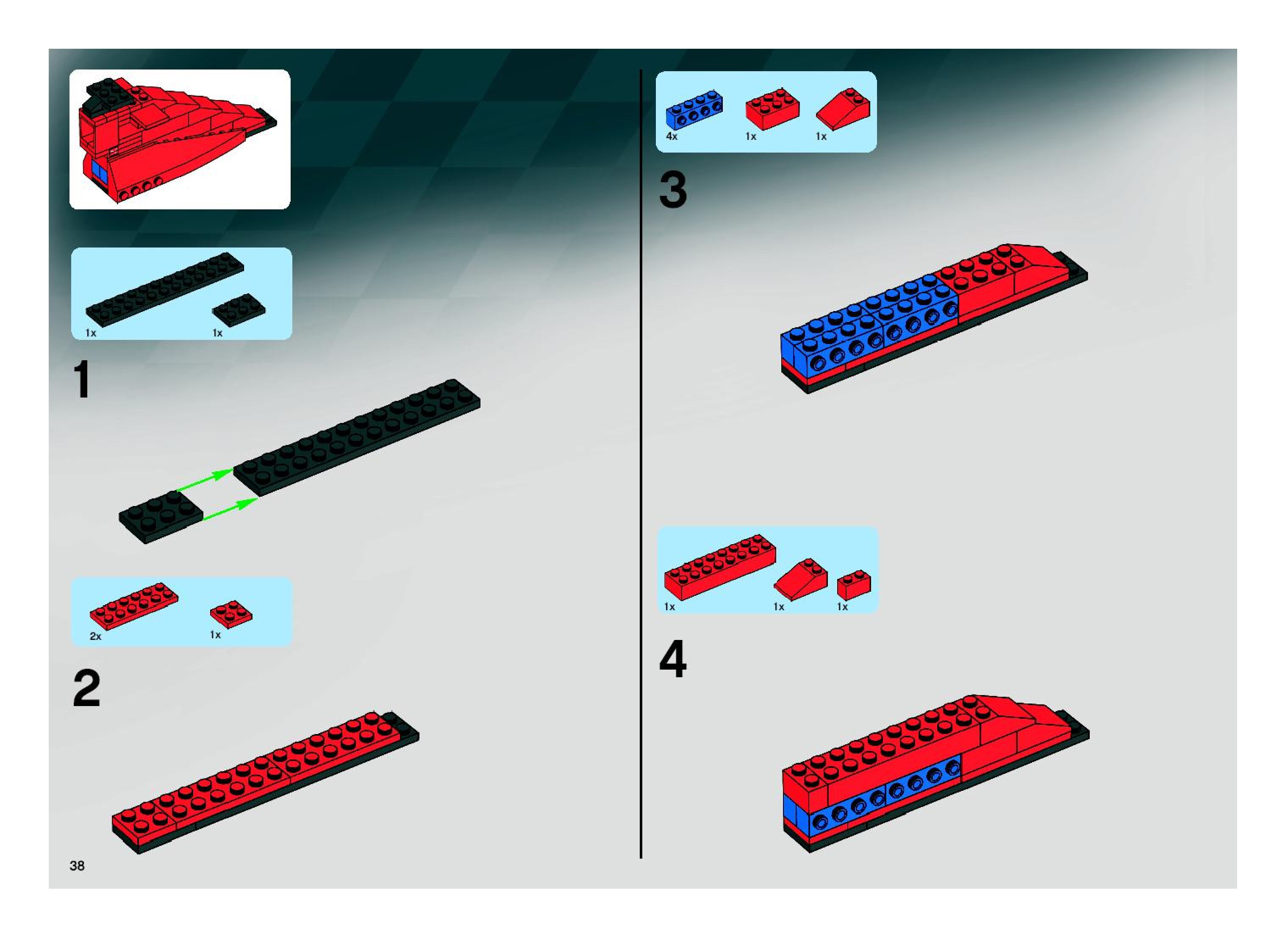 1x 1x

1

2x 1x

2

38

4x 1x 1x

3

1x 1x 1x

4