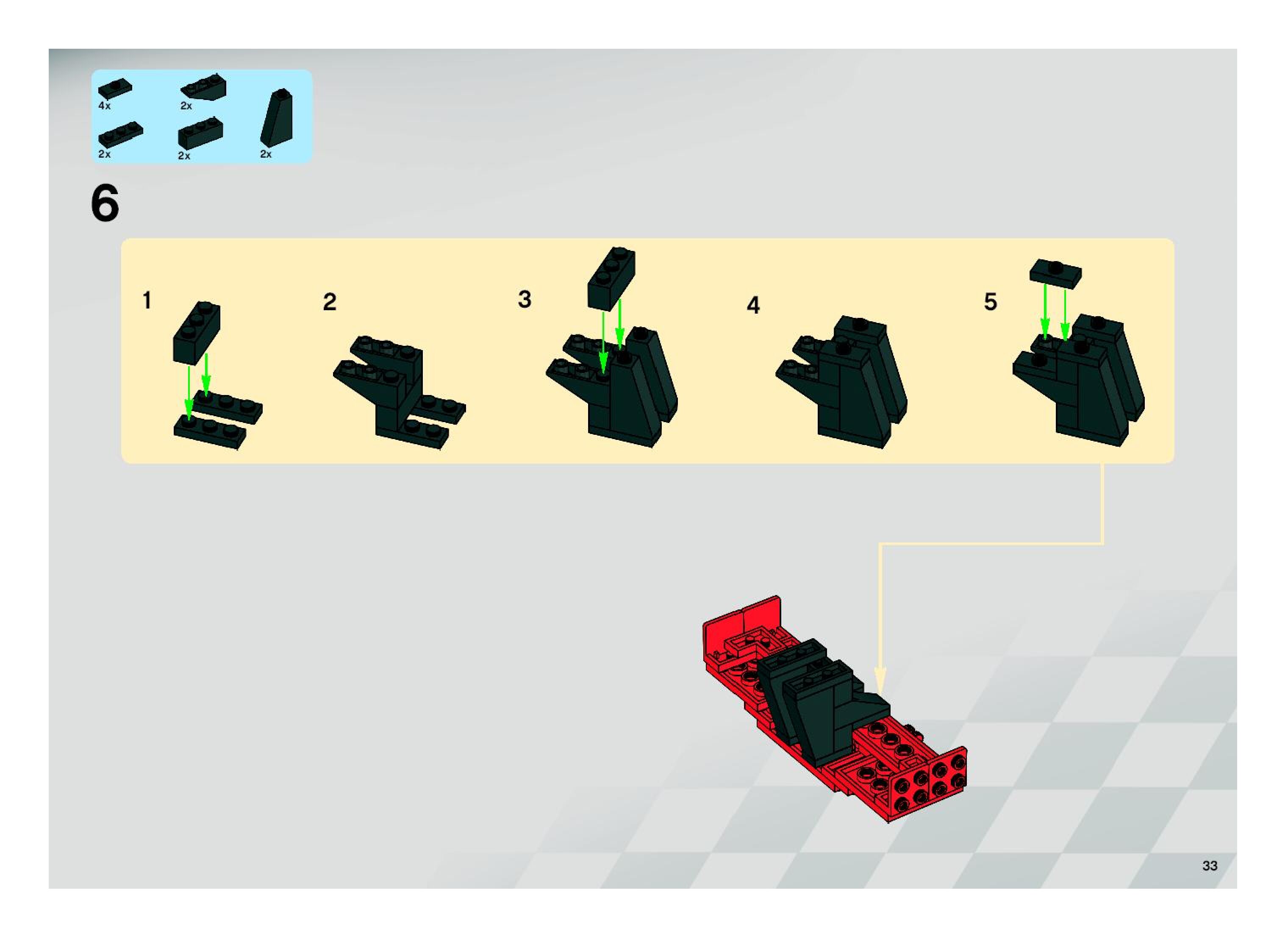 4x
2x
2x
2x
2x

6

1
2
3
4
5

33