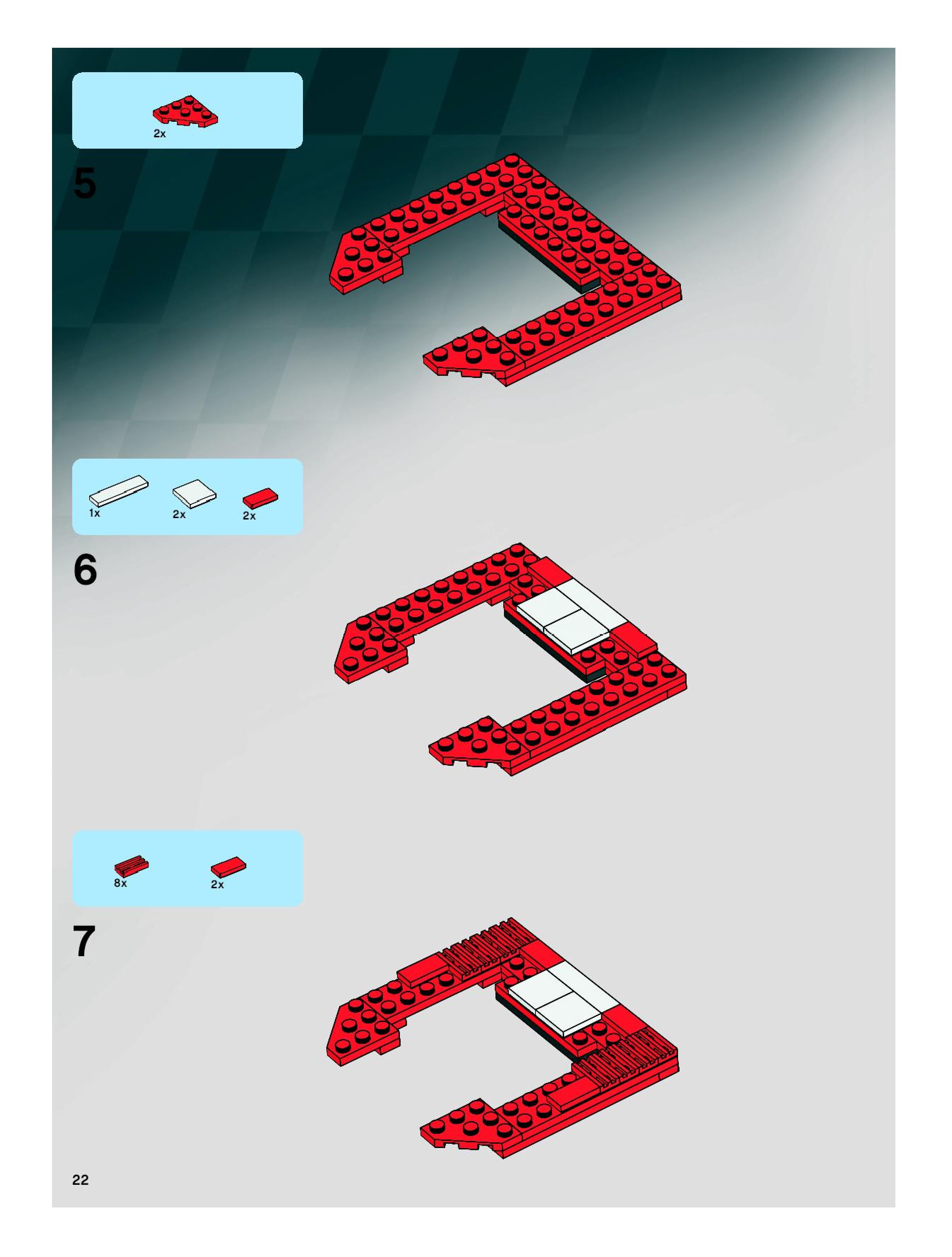 2x

5

1x 2x 2x

6

8x 2x

7

22