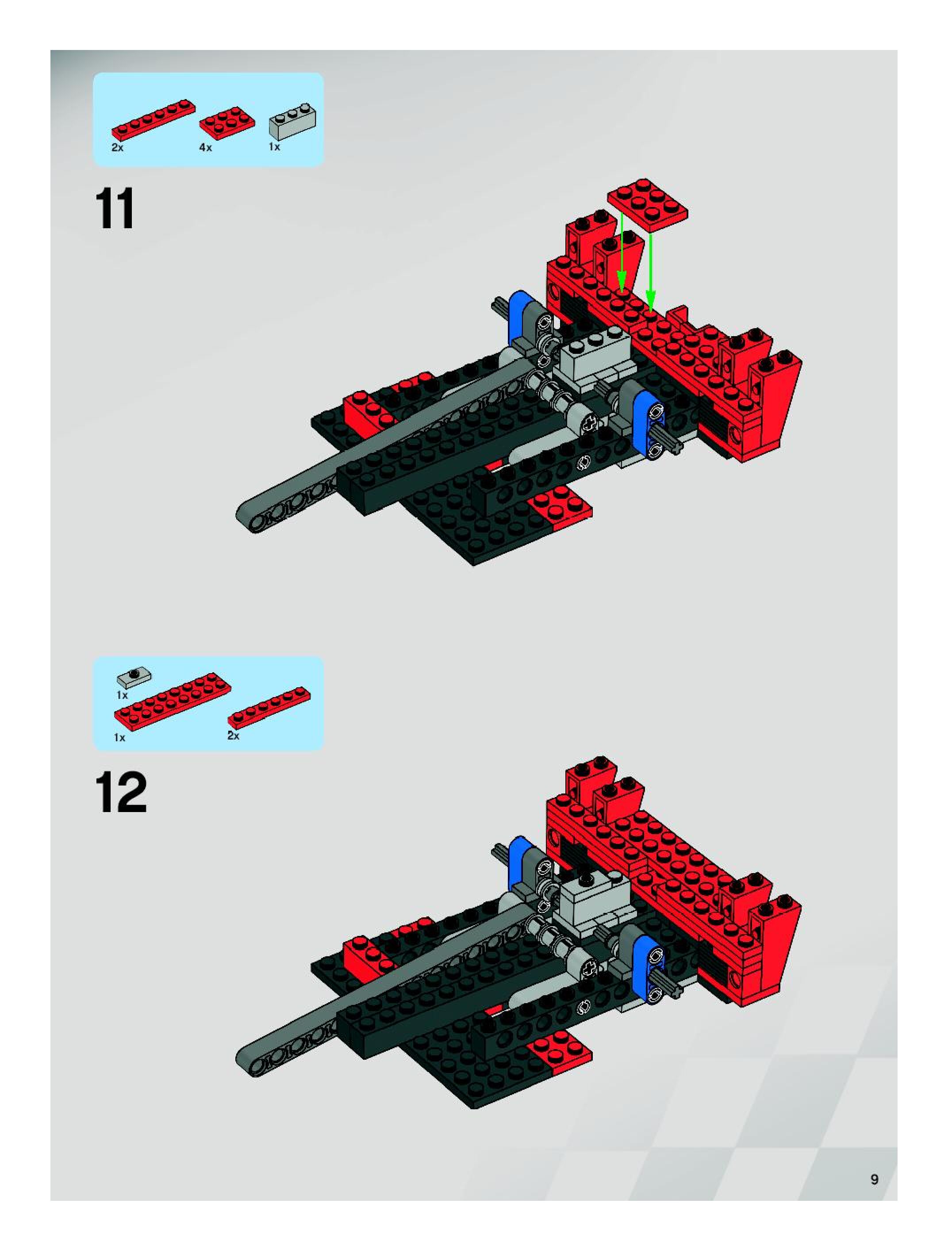 2x
4x
1x

11

1x
1x
2x

12

9