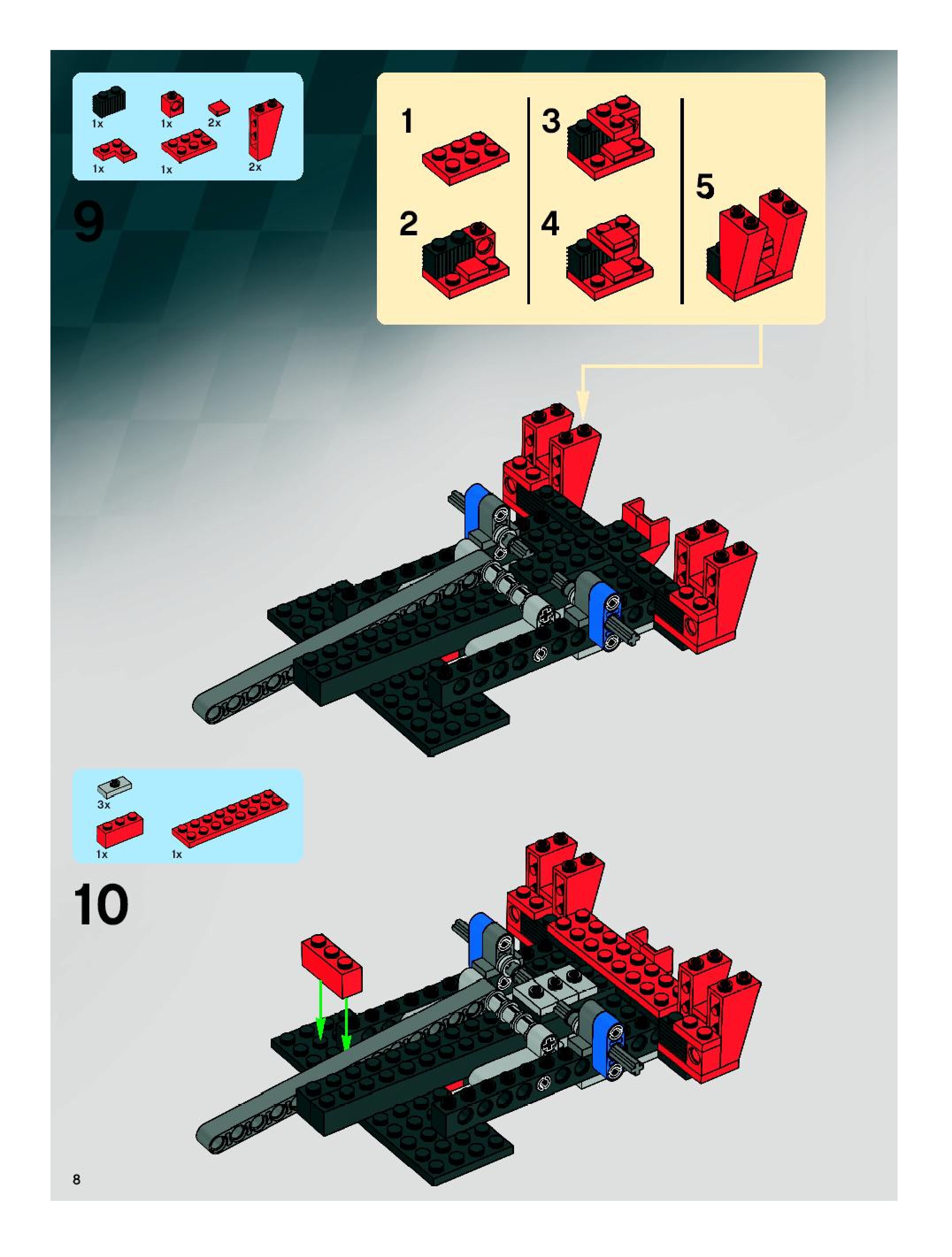 1x 1x 2x
1x 1x 2x

9

1
2
3
4
5

3x
1x 1x

10

8