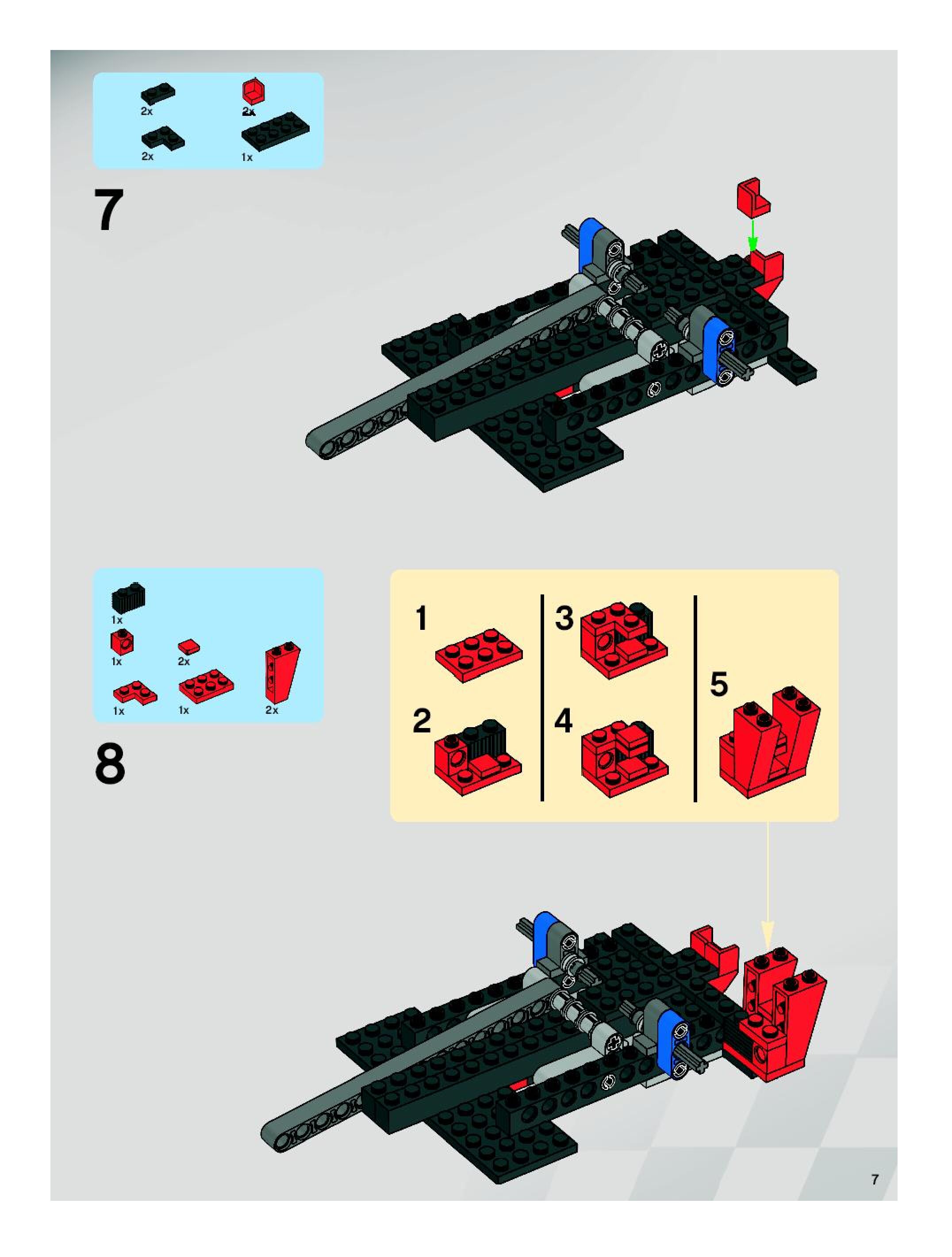 2x
2x
2x
1x

7

1x
1x
2x
1x
1x
2x

8

1
2
3
4
5

7