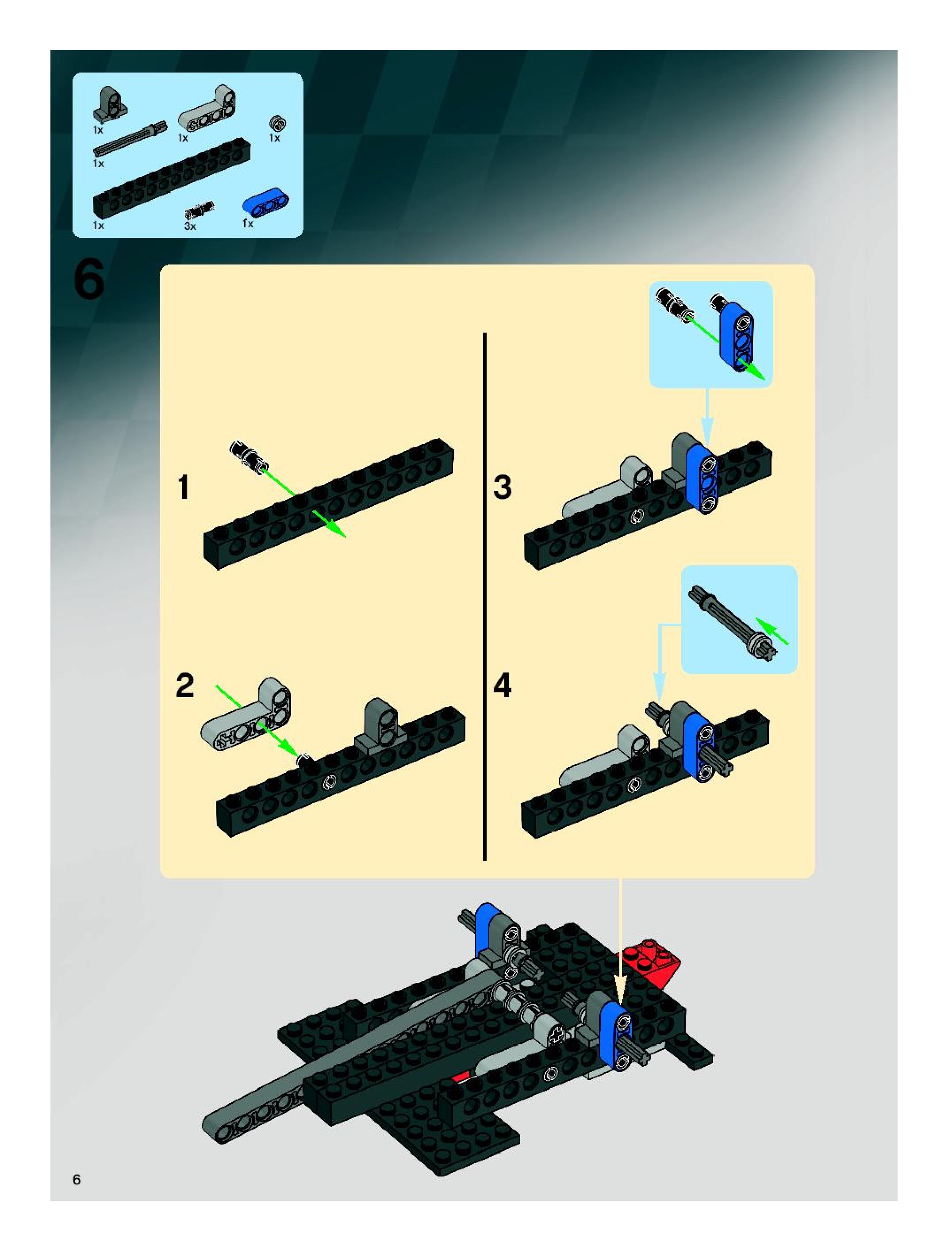 1x
1x
1x
1x
1x
3x
1x

6

1

2

3

4

6