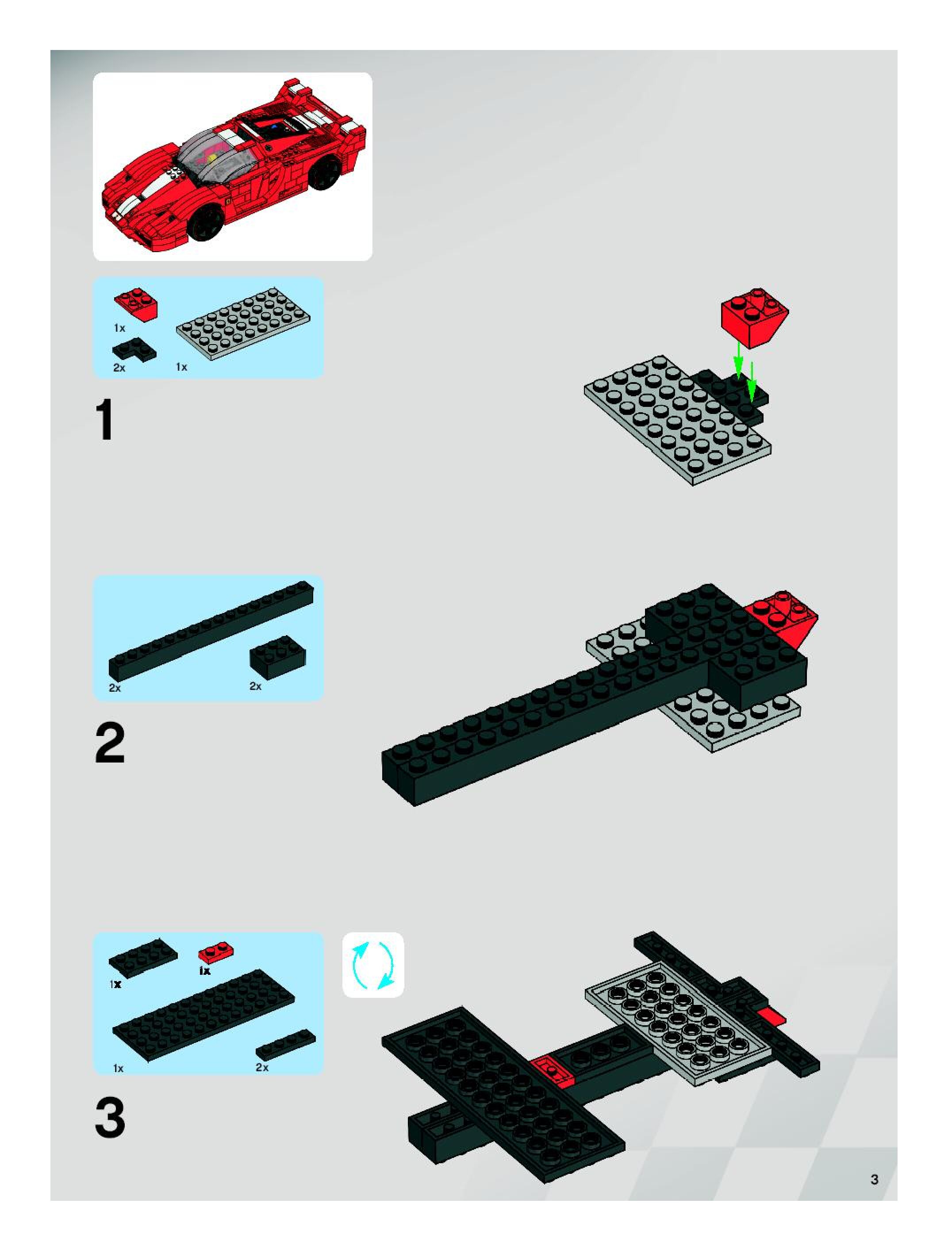 1x

2x

1x

1

2x

2x

2

1x

1x

1x

2x

3

3