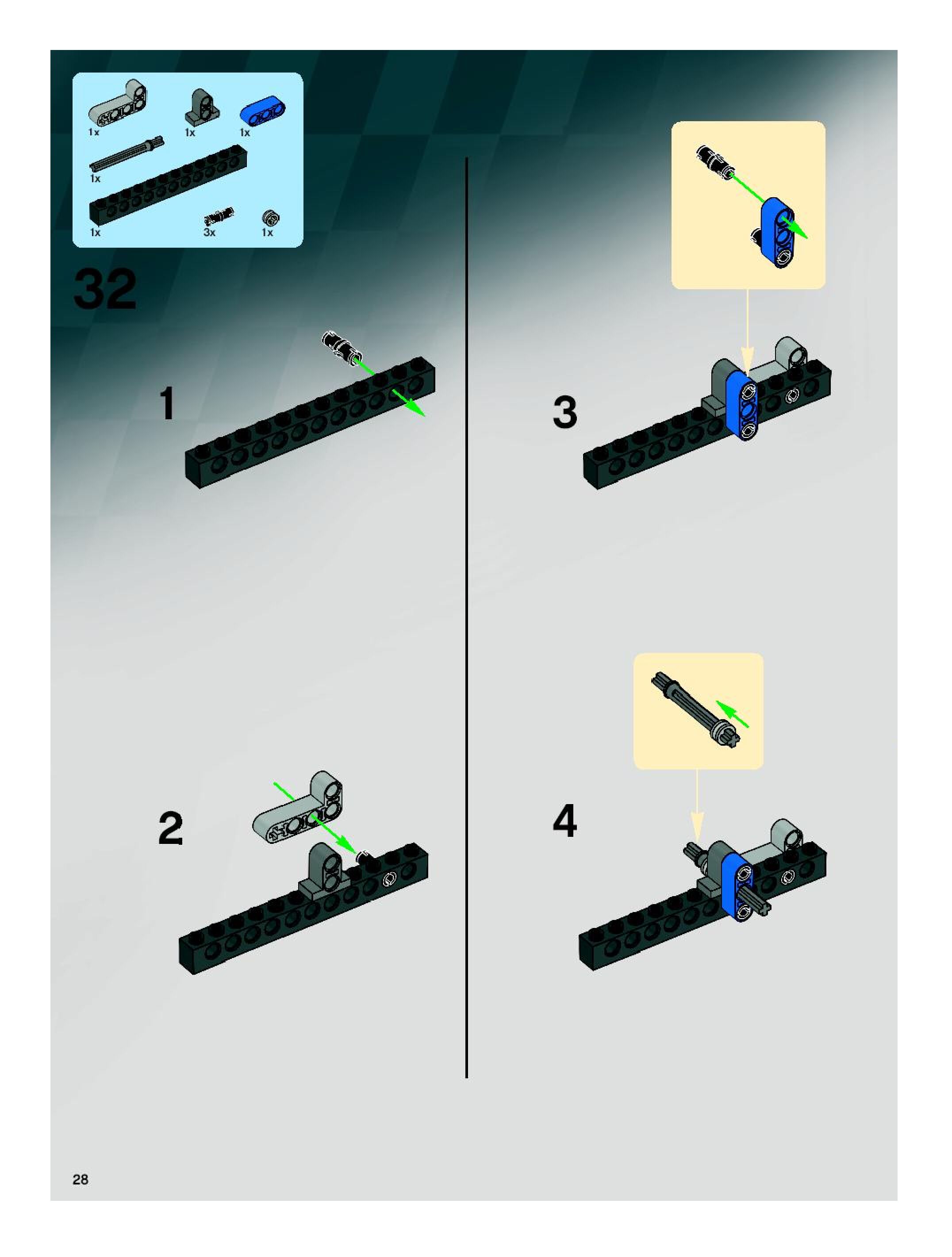 1x
1x
1x
1x
1x
3x
1x

32

1

2

3

4

28