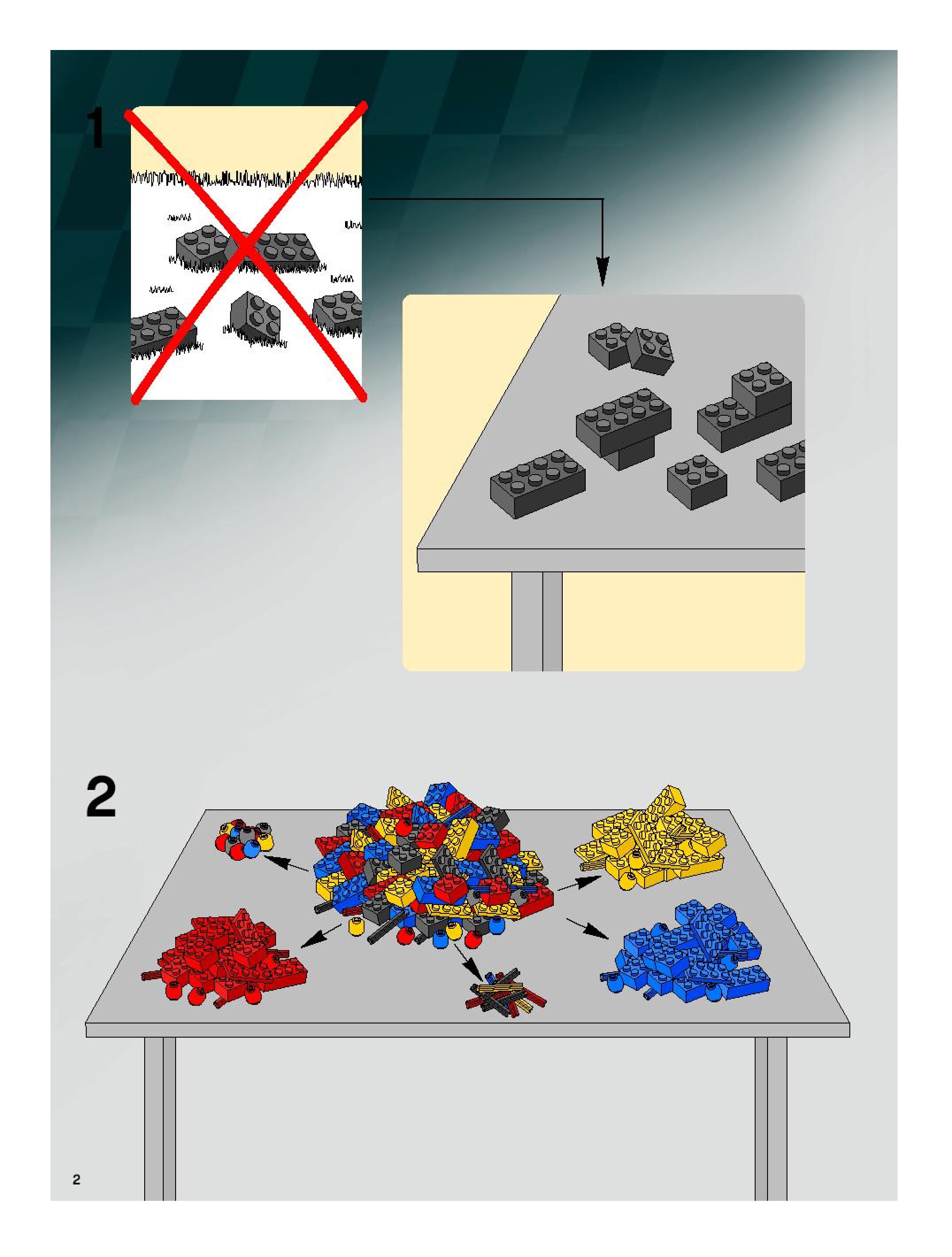 1

2

2