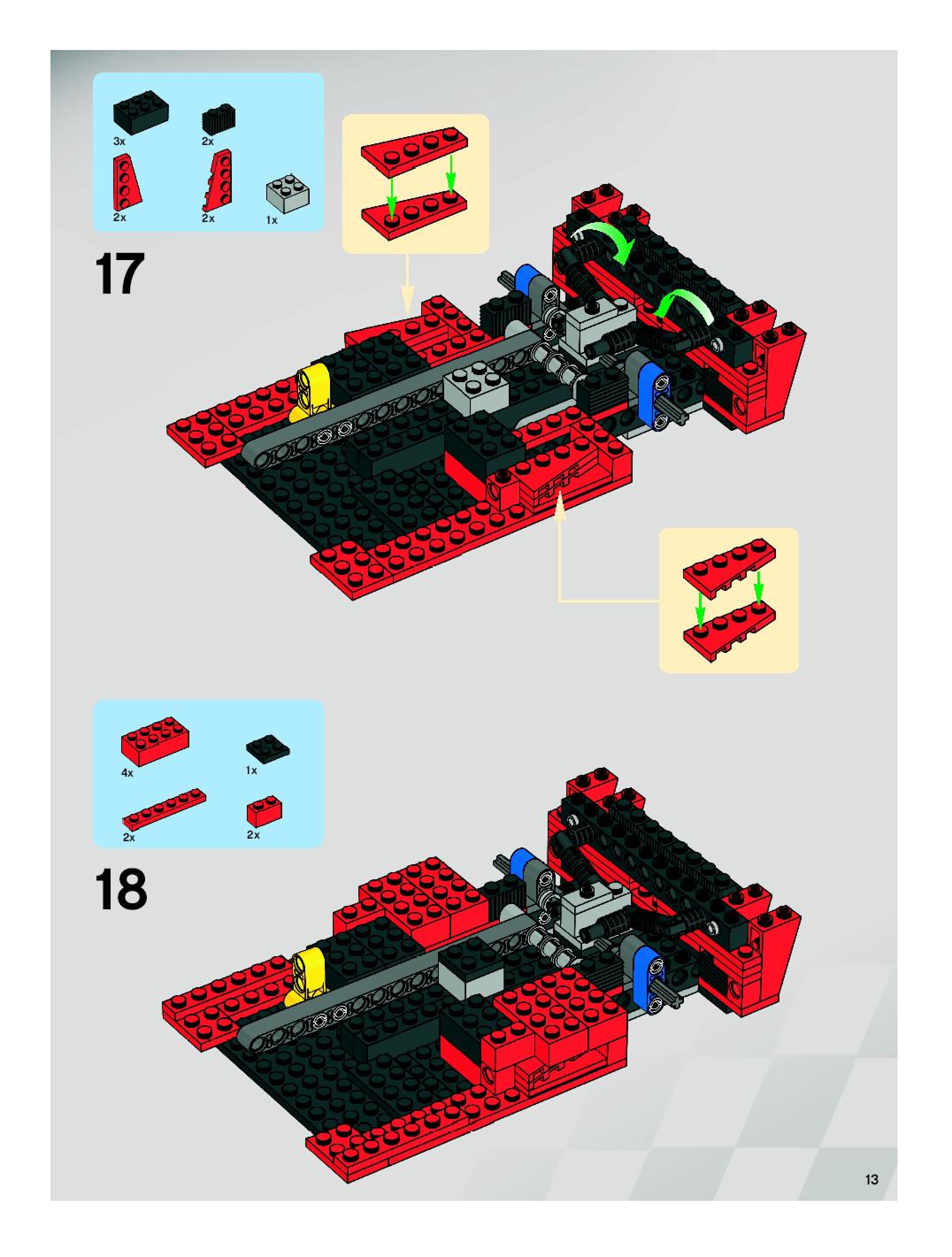 3x 2x
2x 2x 1x

17

4x 1x
2x 2x

18

13