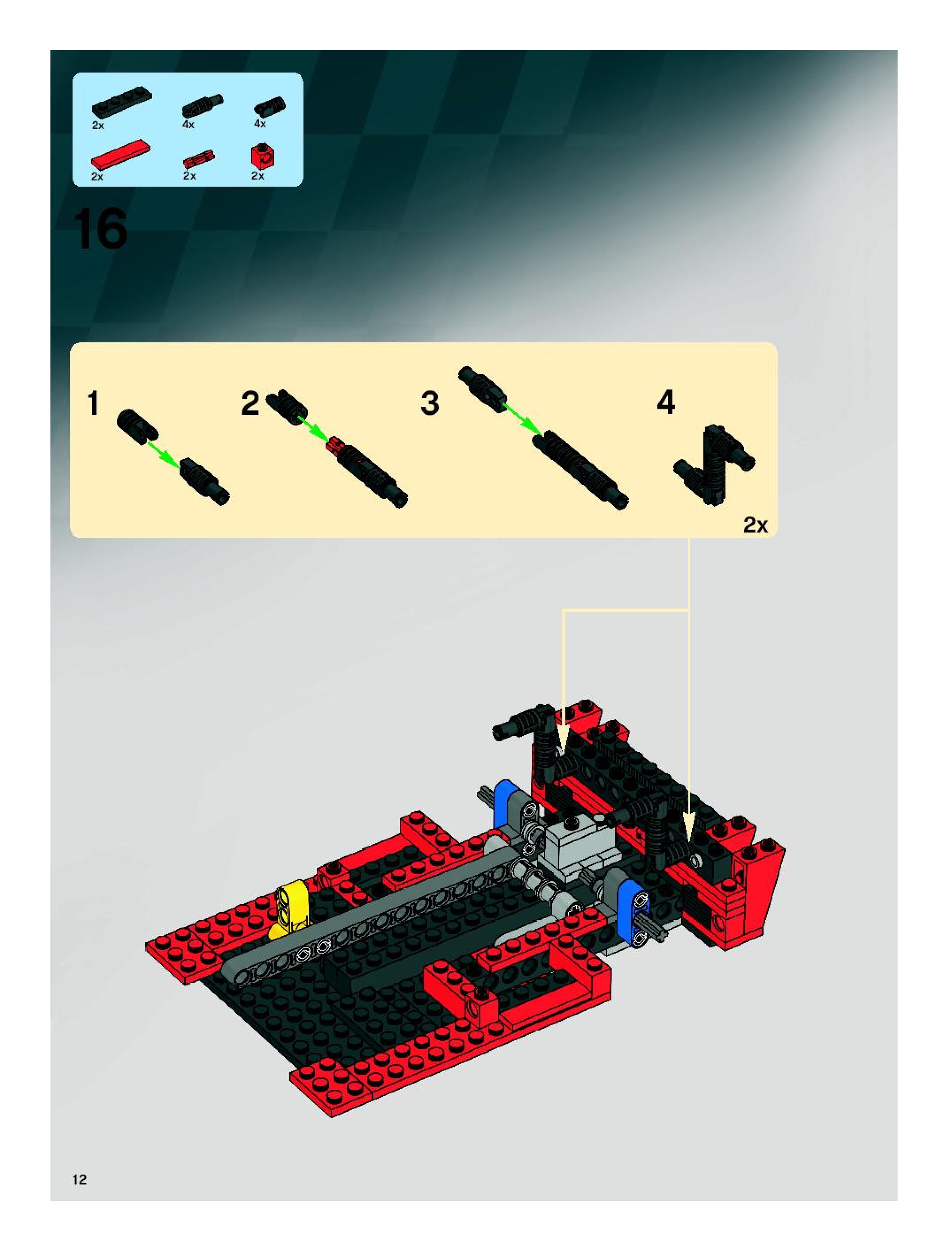 2x
4x
4x
2x
2x
2x

16

1
2
3
4
2x

12