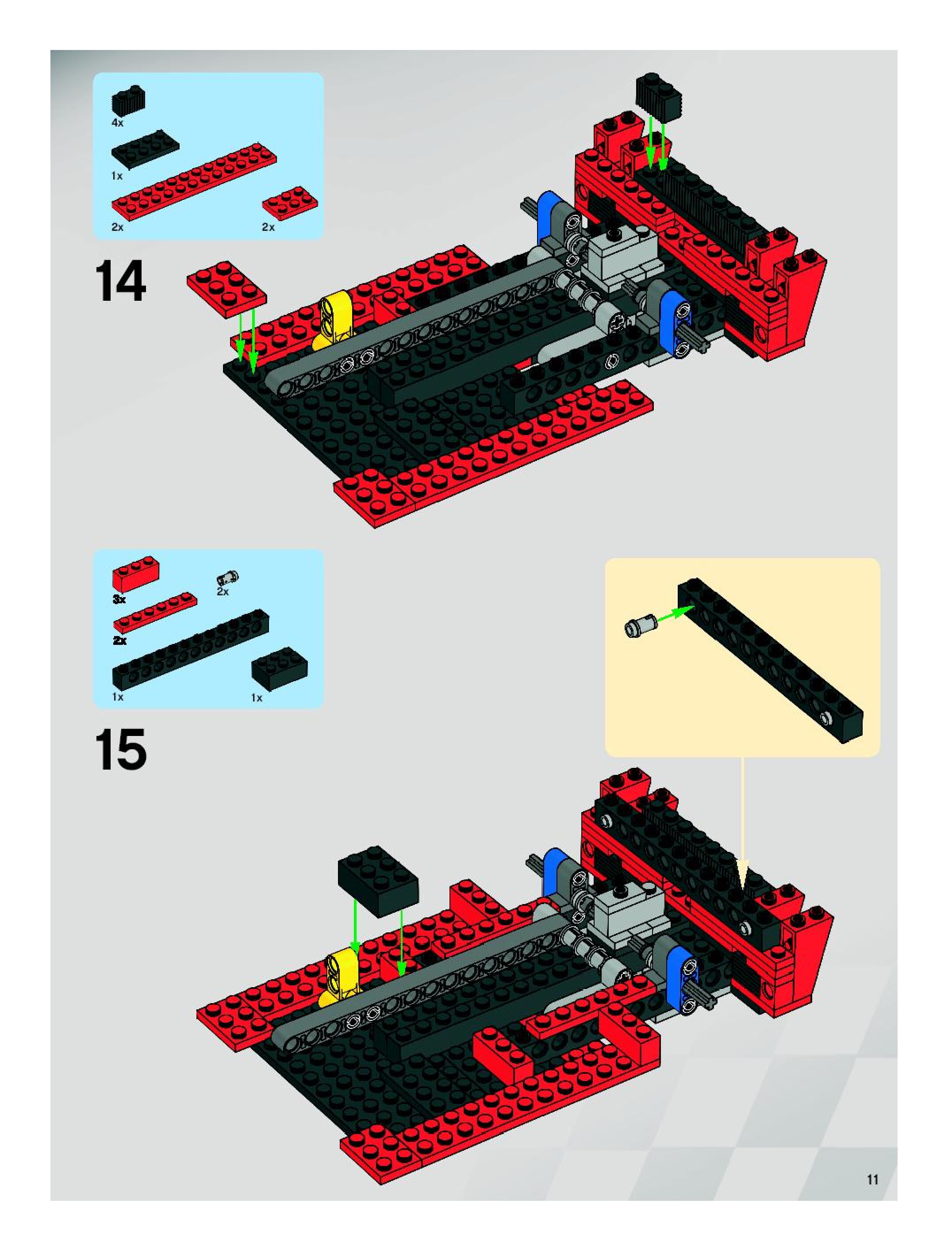 4x

1x

2x

2x

14

3x

2x

2x

1x

1x

15

11