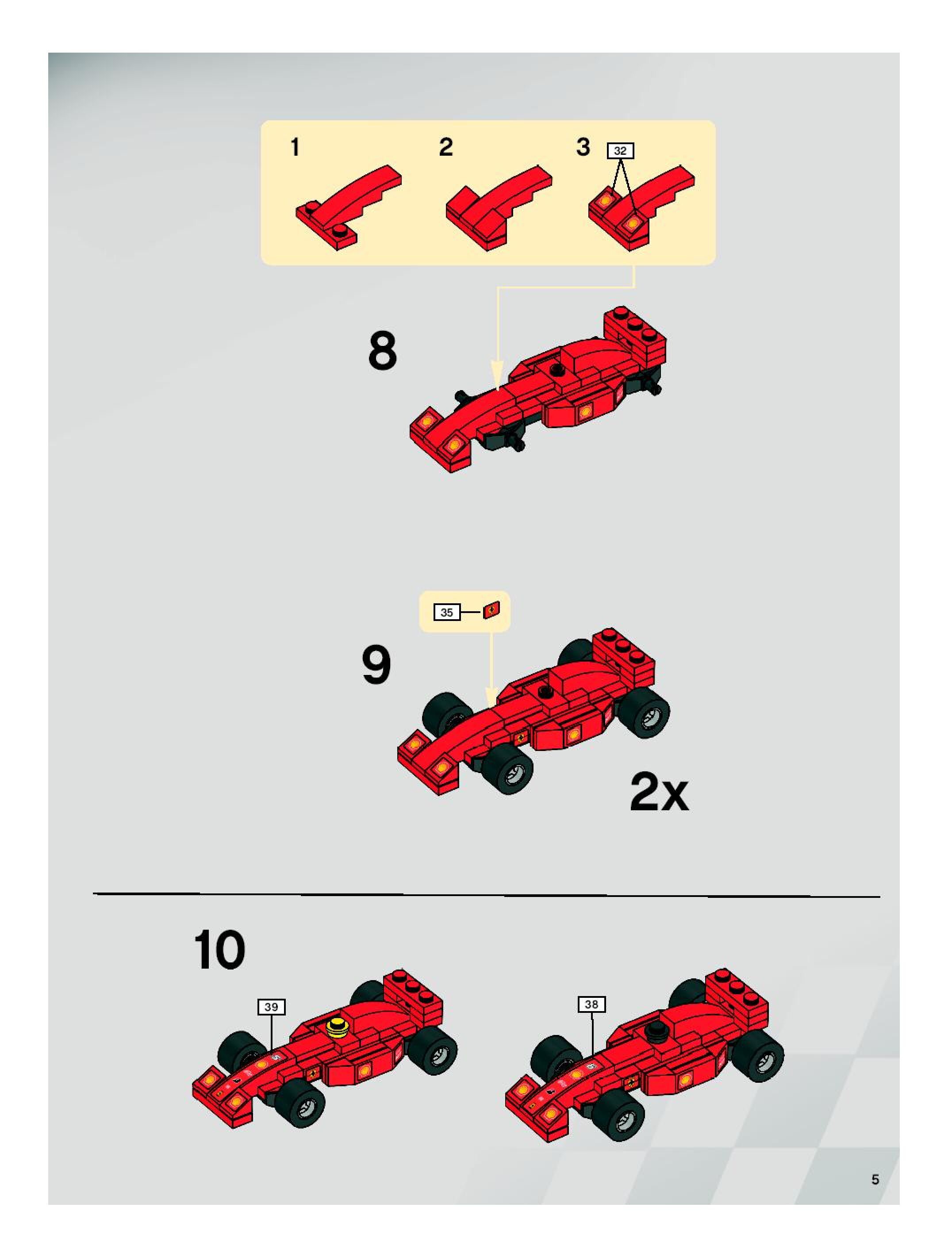 1

2

3 32

8

35

9

2x

10

39

38

5