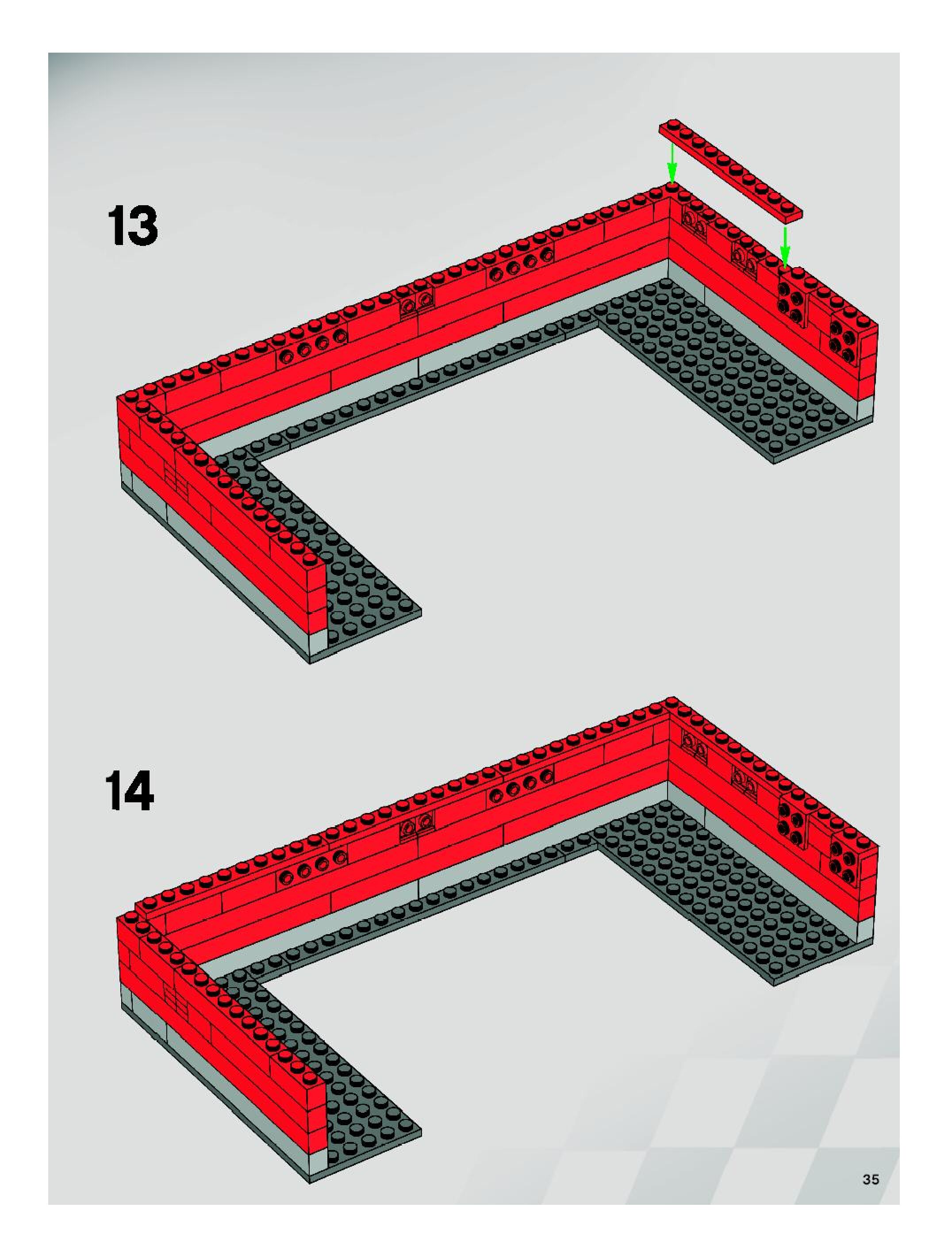 13

14

35