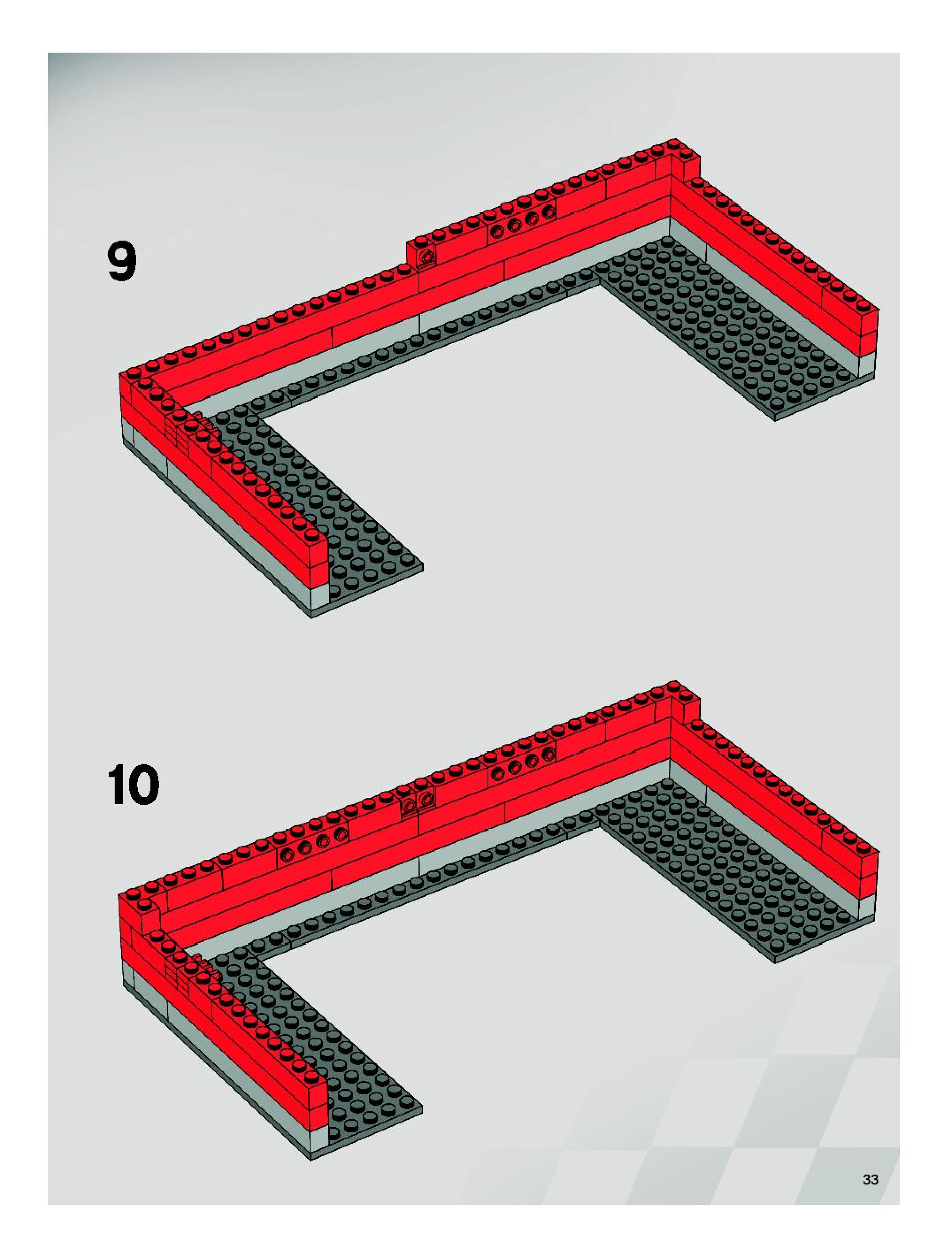 9

10

33