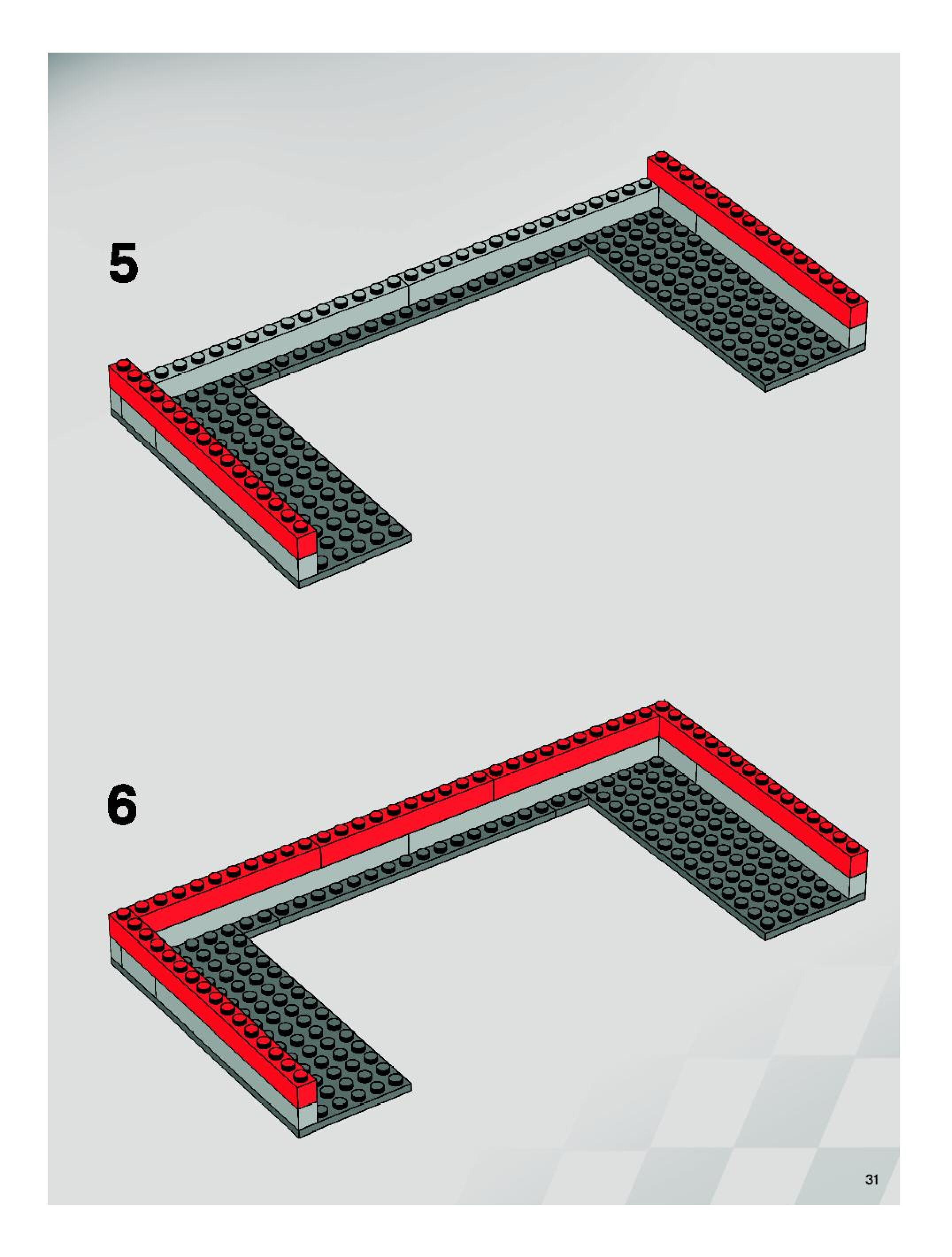 5

6

31