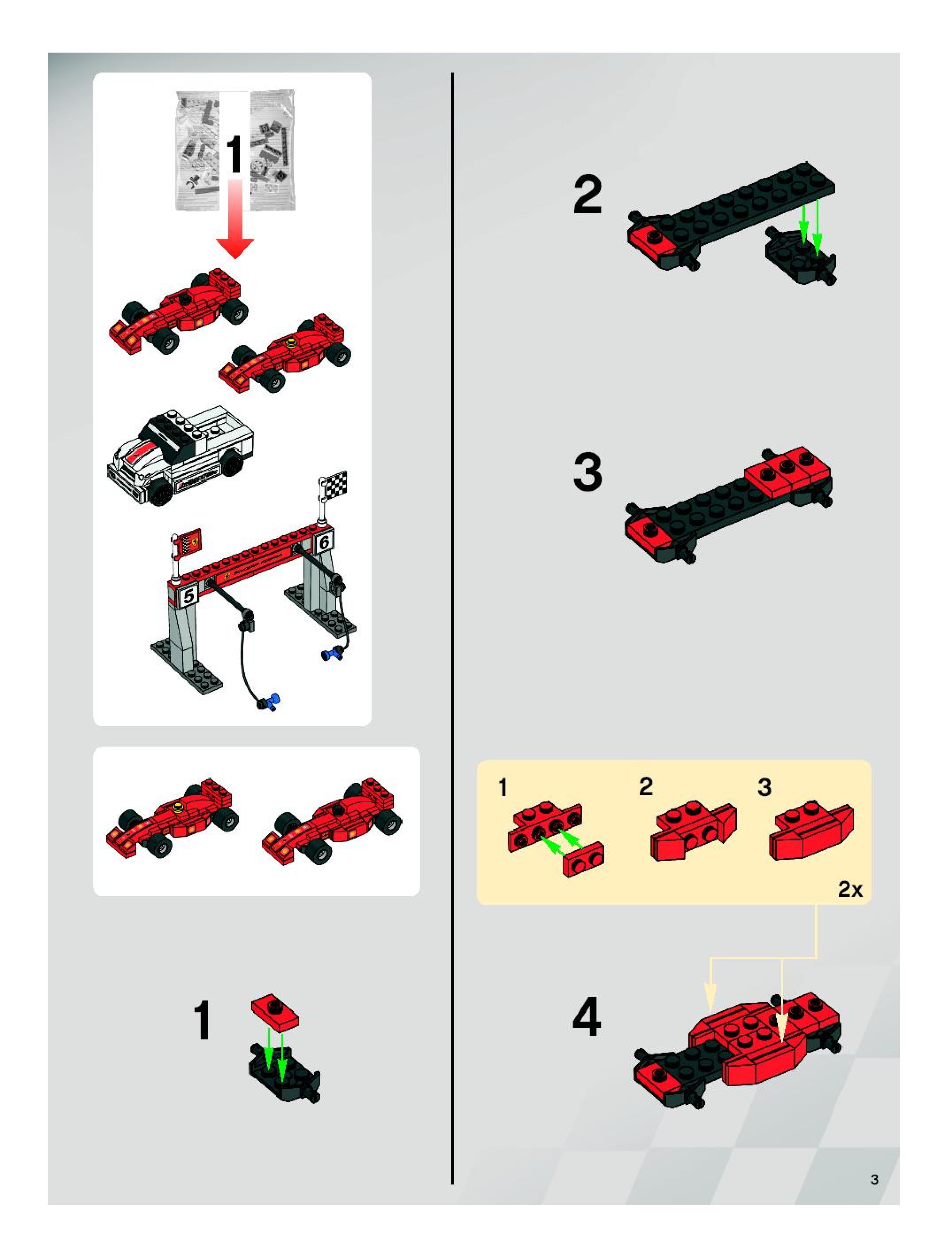 1

5

6

1

2

3

1

2

3

2x

4

3