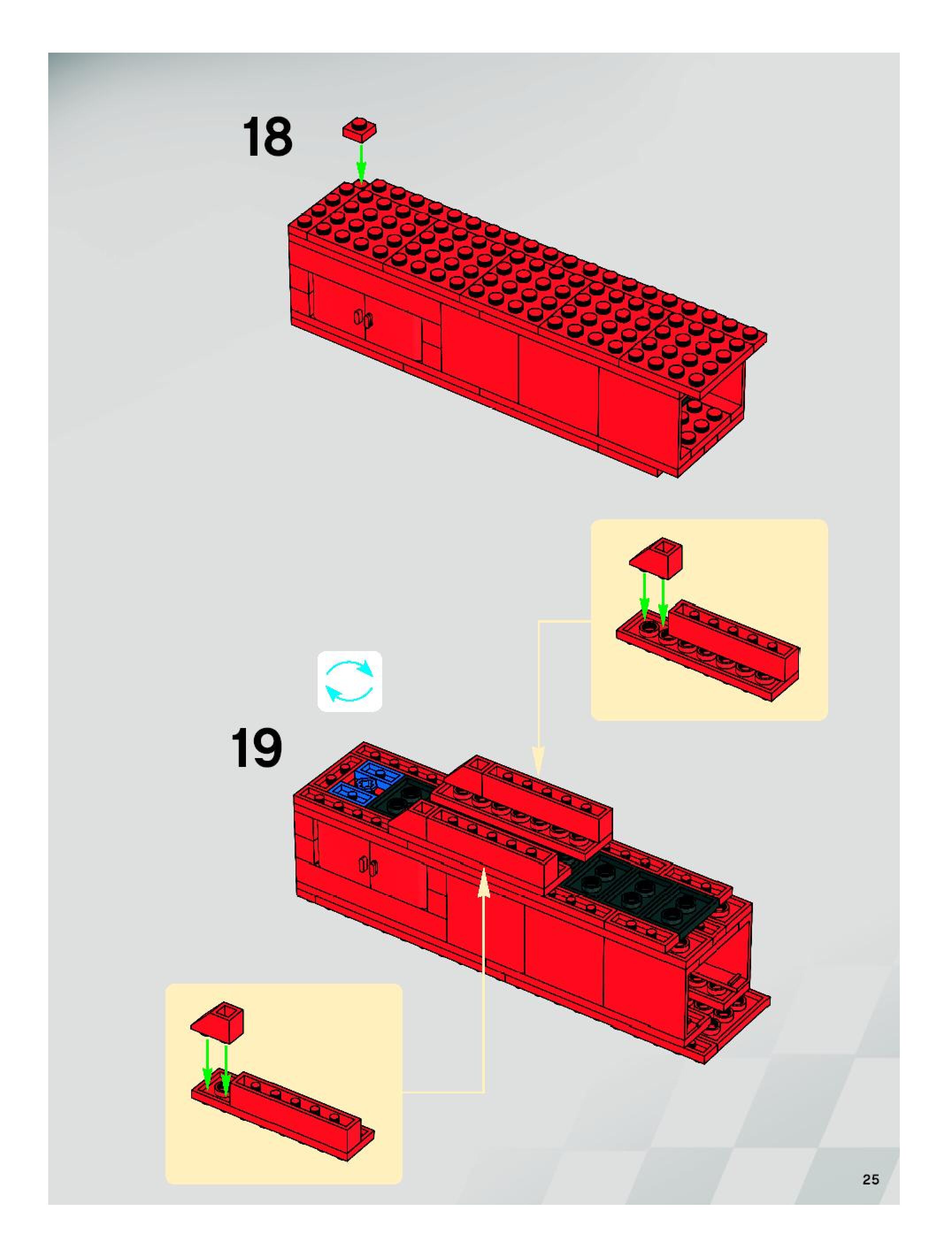 18

19

25