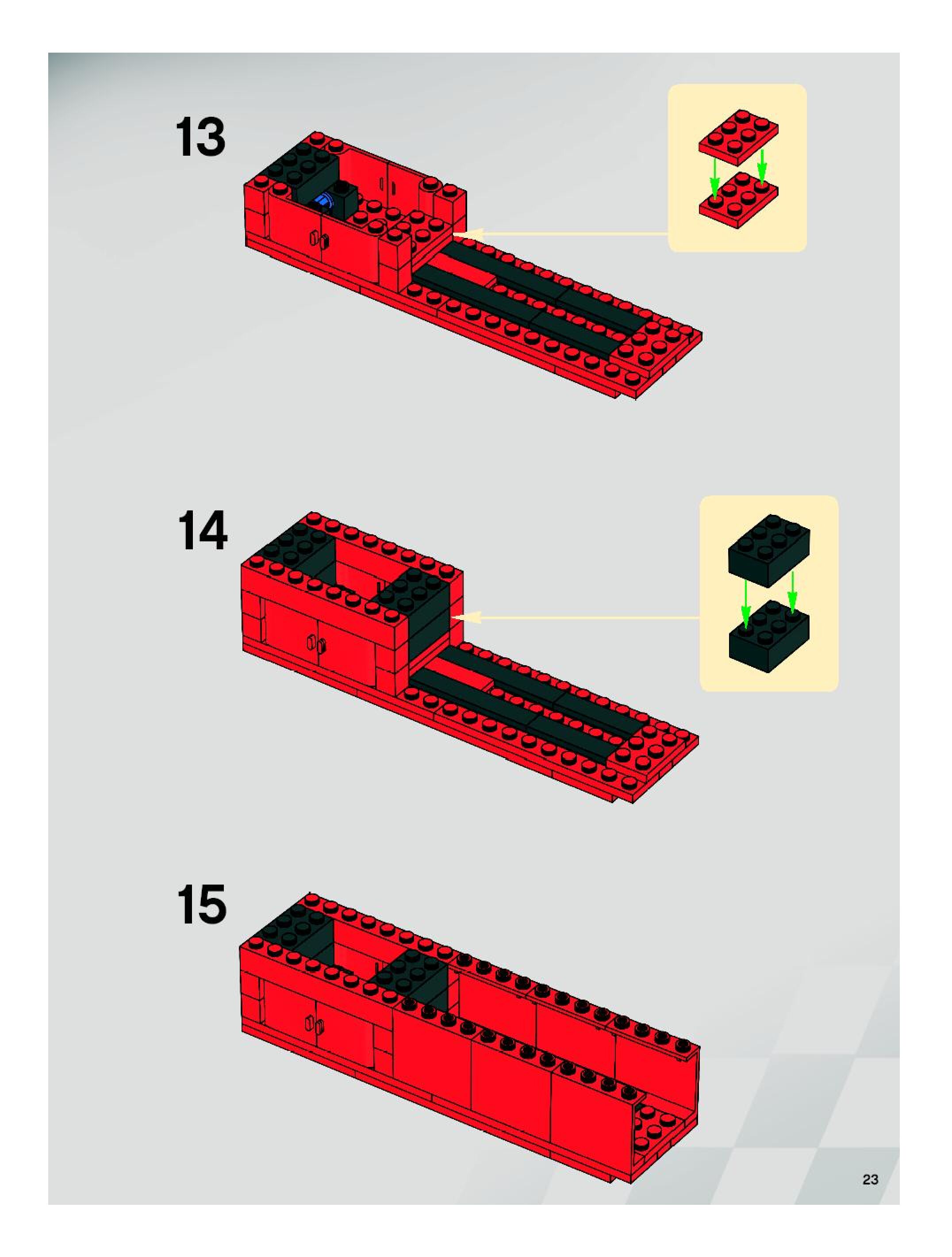 13

14

15

23