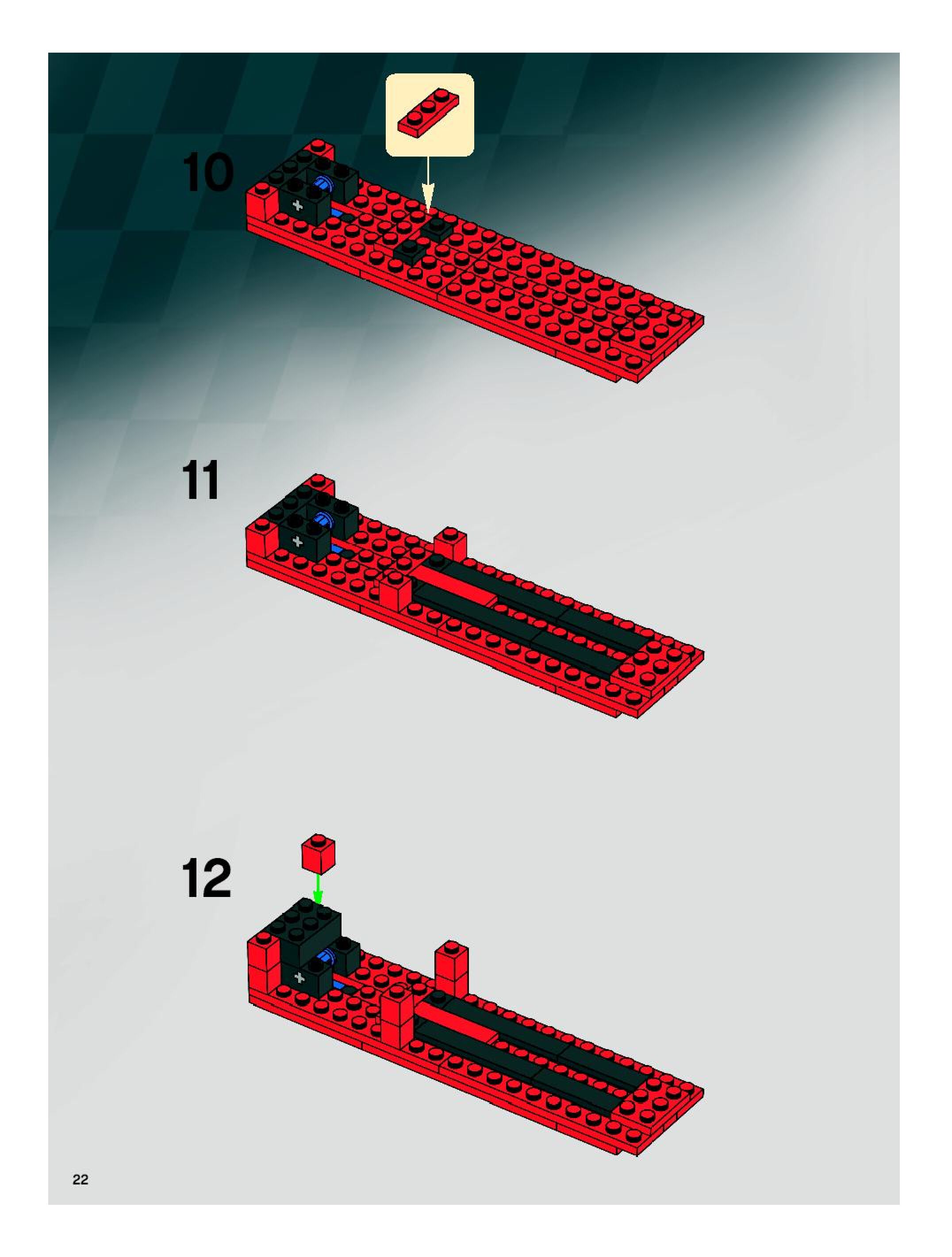 10

11

12

22