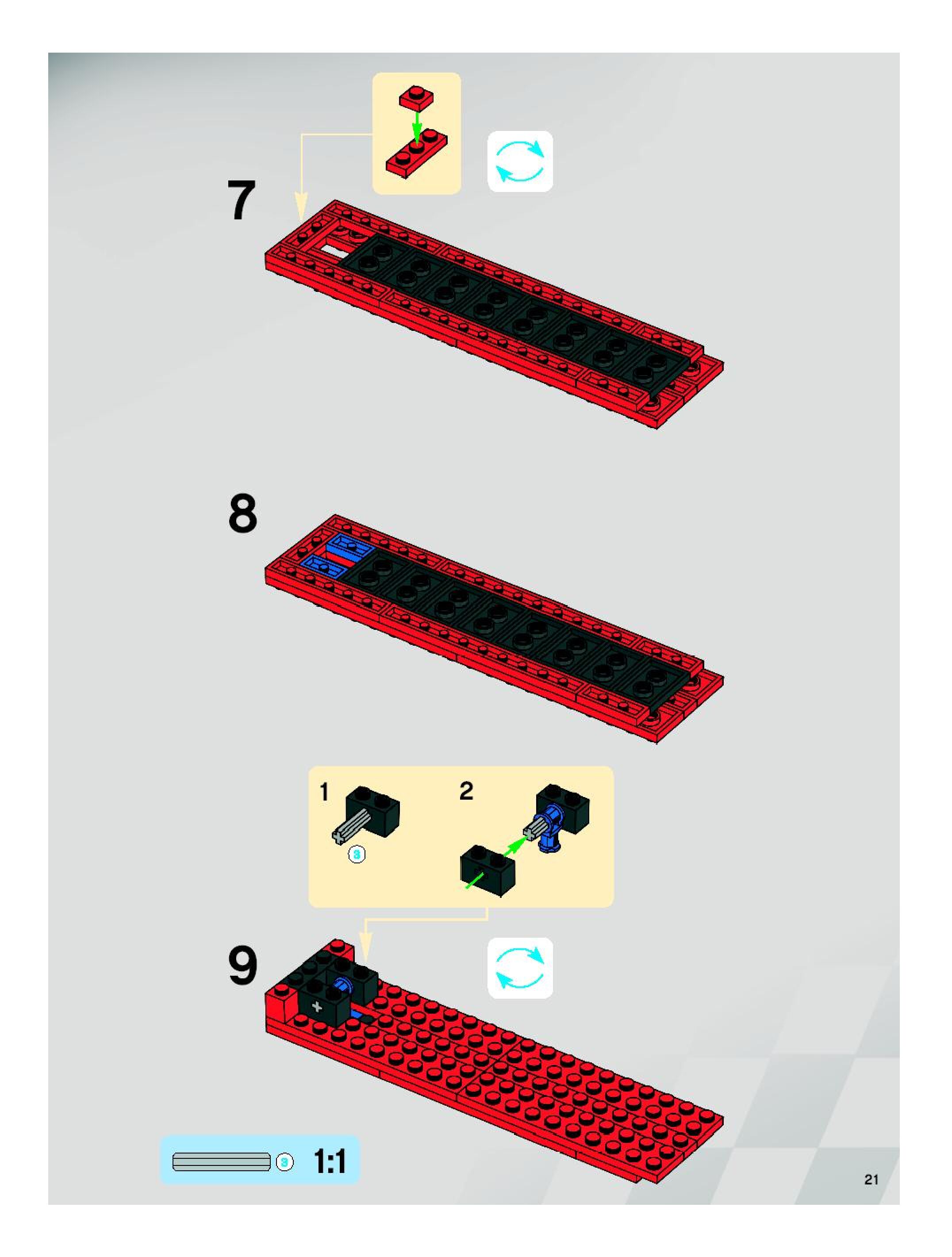 7

8

1

3

2

9

3 1:1

21