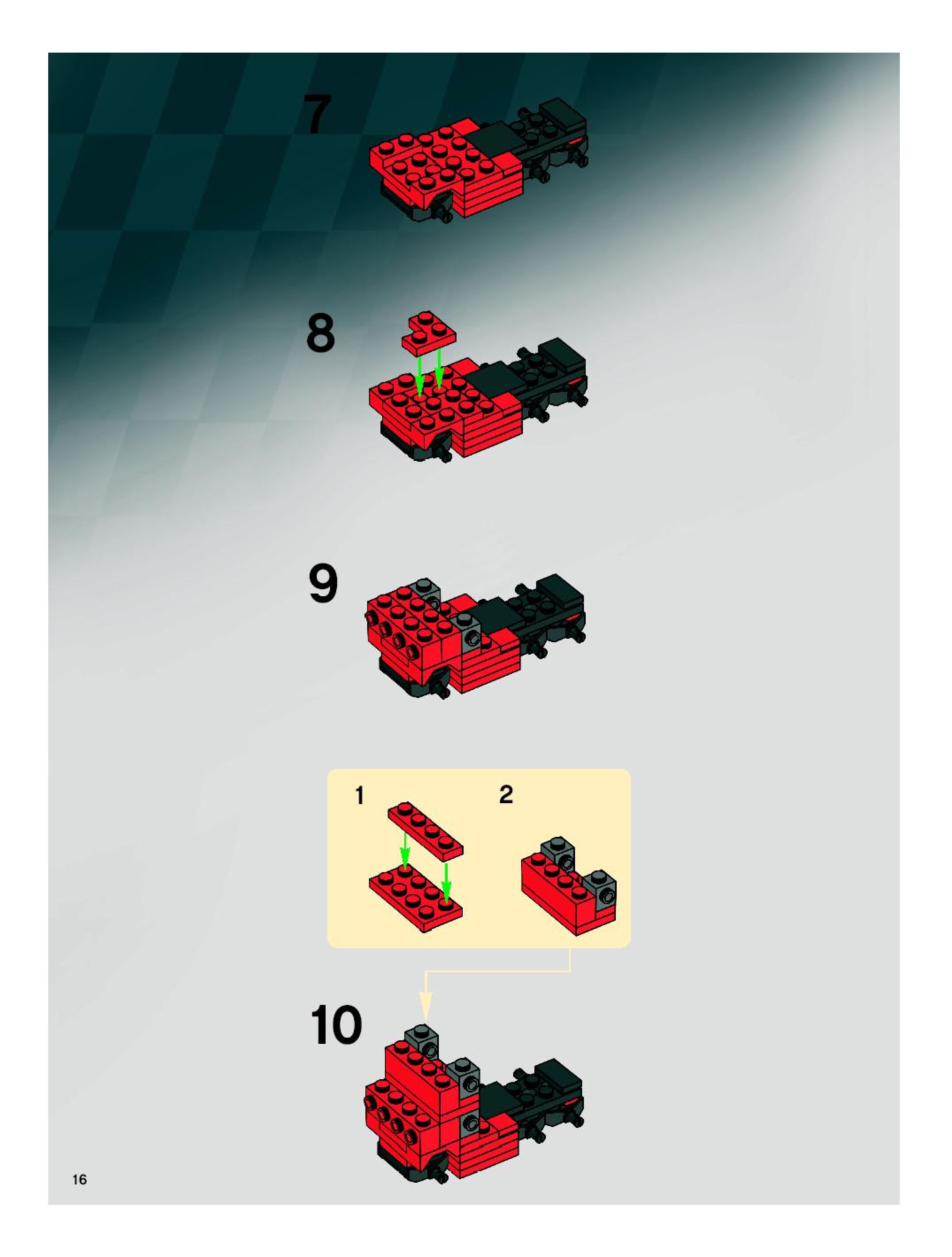 7

8

9

1

2

10

16